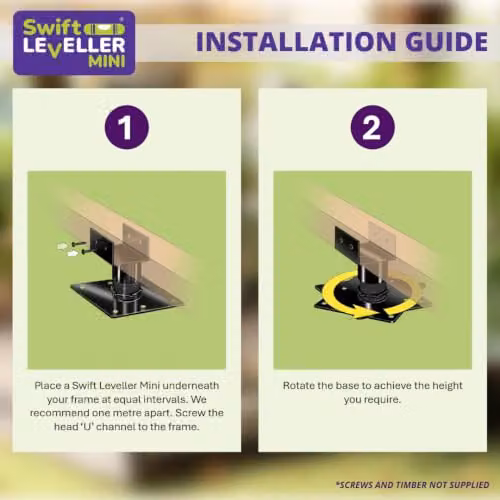 Swift LEVELLER MINI

INSTALLATION GUIDE

1

Place a Swift Leveller Mini underneath your frame at equal intervals. We recommend one metre apart. Screw the head 'U' channel to the frame.

2

Rotate the base to achieve the height you require.

*SCREWS AND TIMBER NOT SUPPLIED