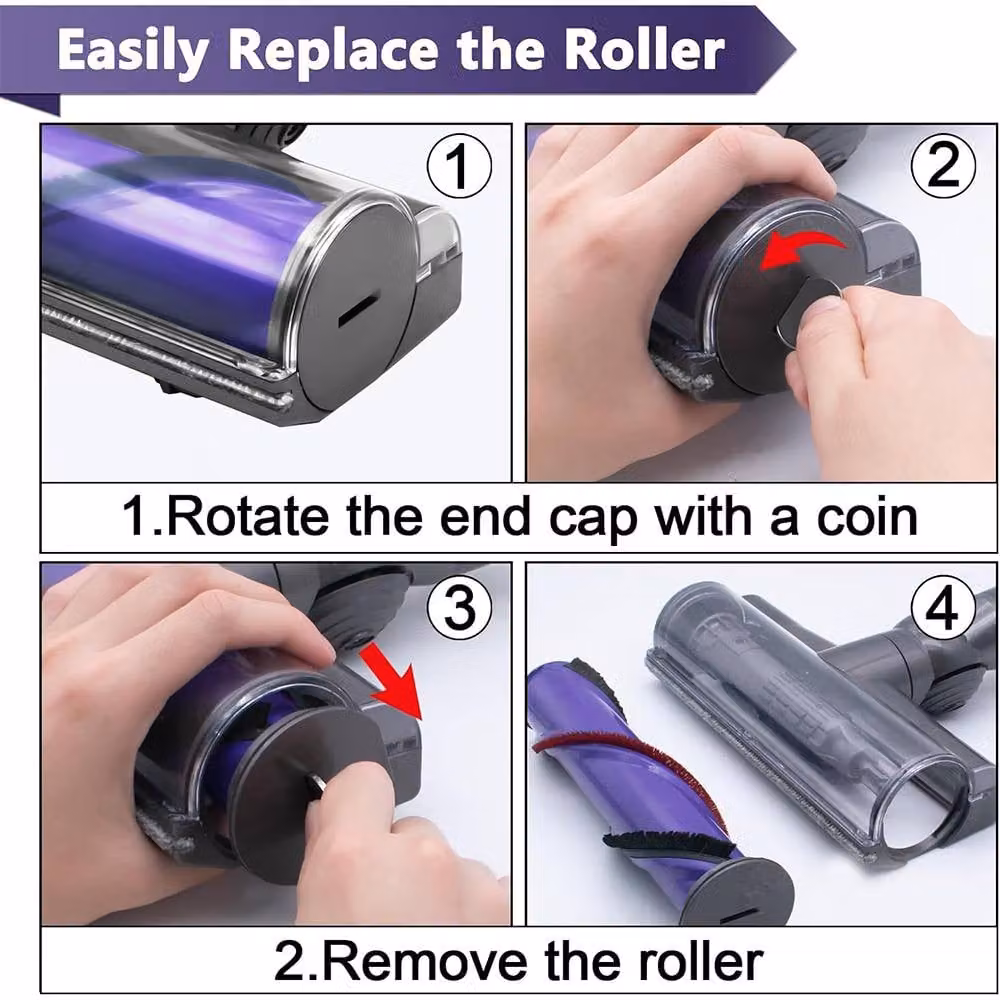 Easily Replace the Roller

1

2

1.Rotate the end cap with a coin

3

4

2.Remove the roller