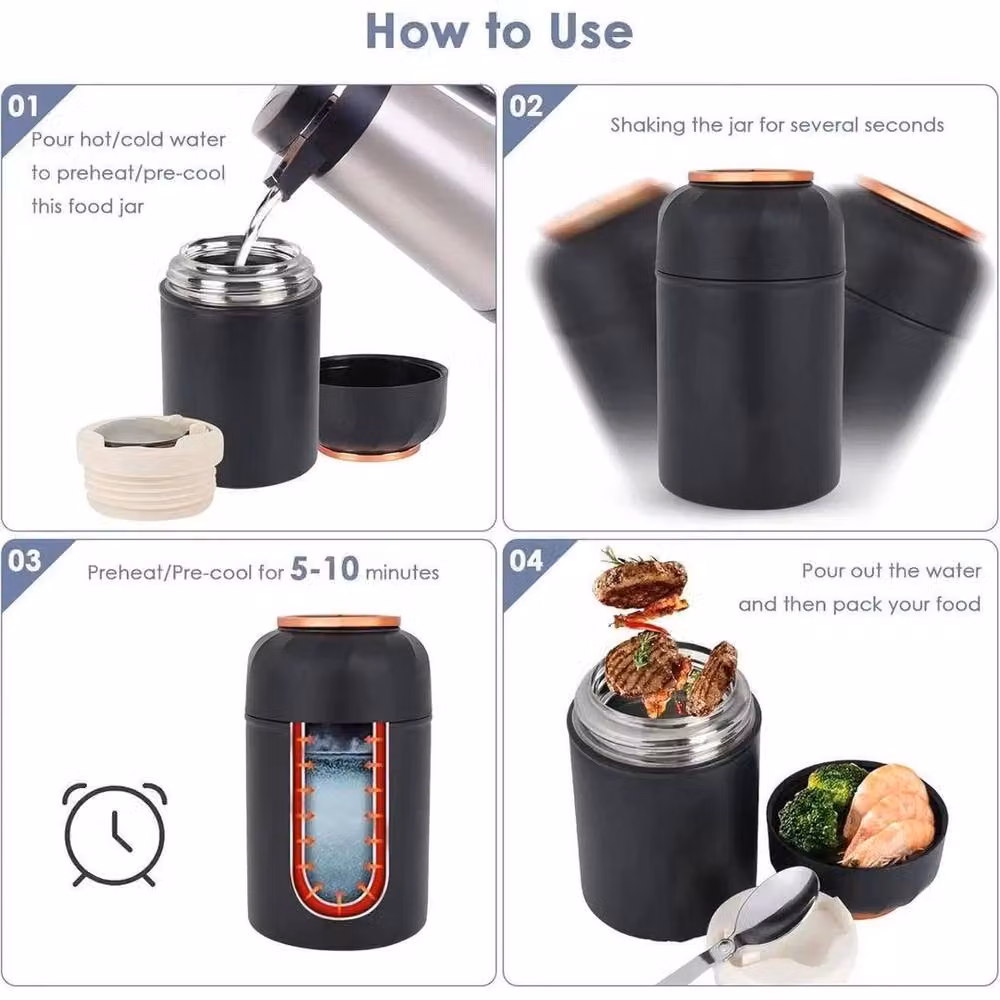 How to Use

01
Pour hot/cold water to preheat/pre-cool this food jar

02
Shaking the jar for several seconds

03
Preheat/Pre-cool for 5-10 minutes

04
Pour out the water and then pack your food