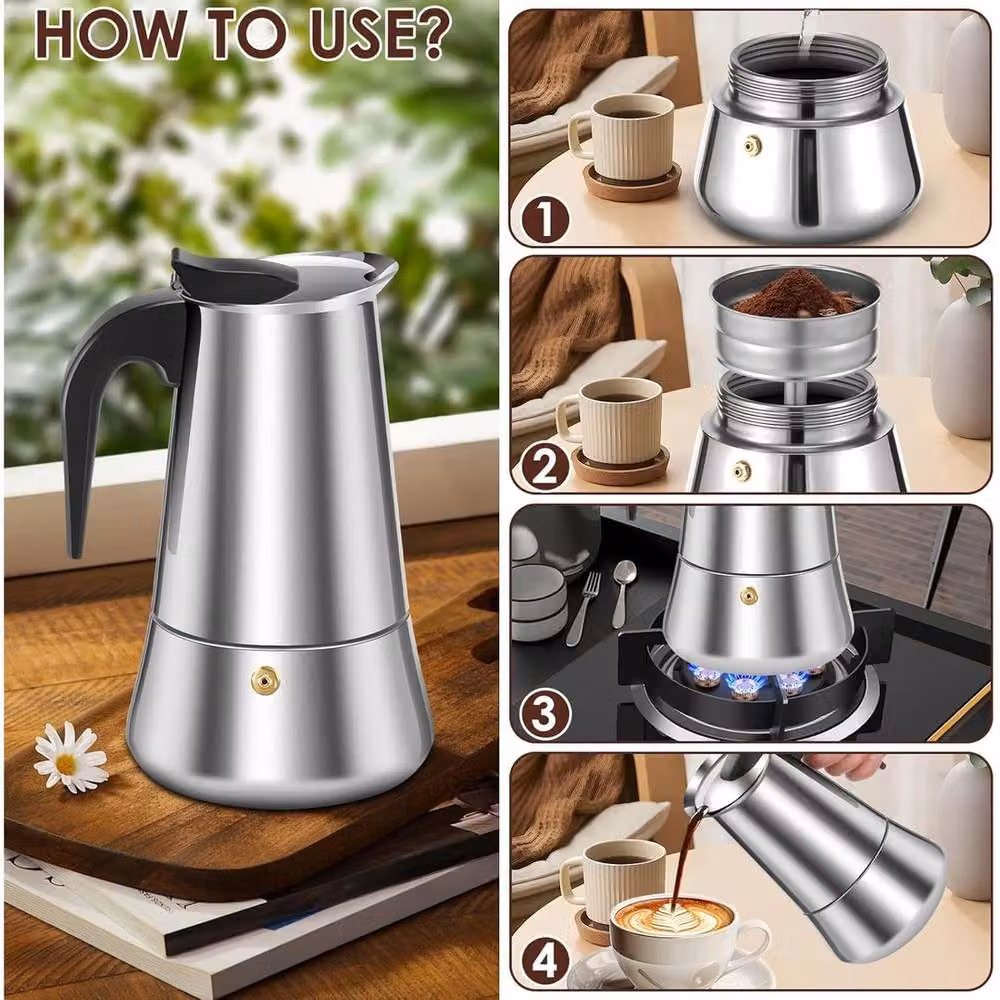 HOW TO USE?

1

2

3

4