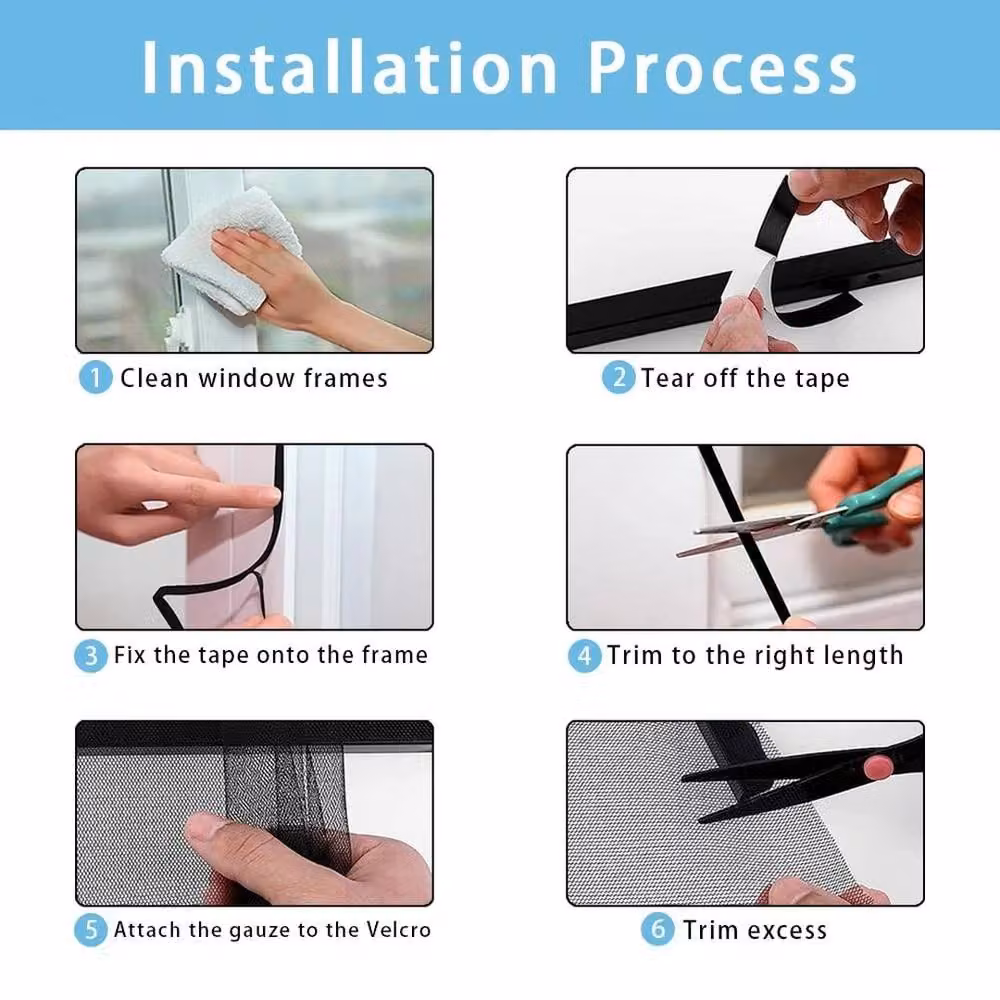 Installation Process

1 Clean window frames

2 Tear off the tape

3 Fix the tape onto the frame

4 Trim to the right length

5 Attach the gauze to the Velcro

6 Trim excess