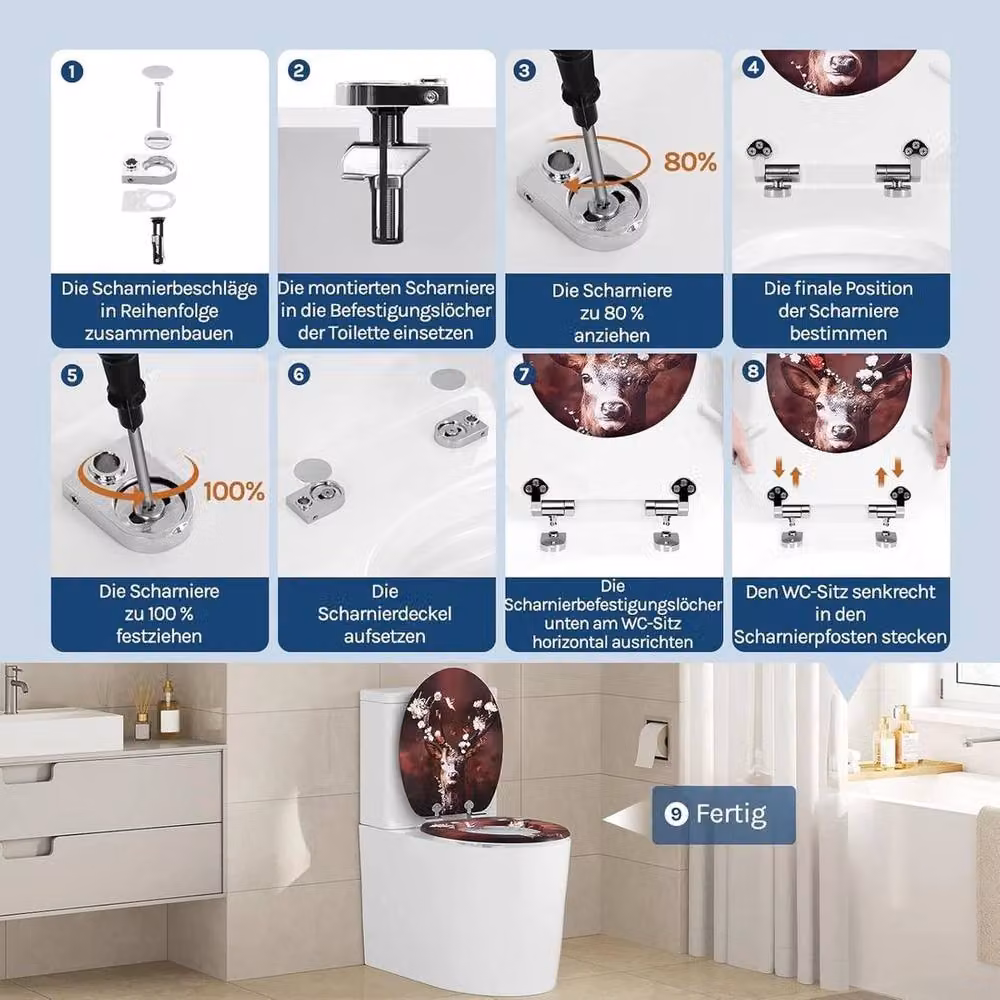 1
Die Scharnierbeschläge in Reihenfolge zusammenbauen

2
Die montierten Scharniere in die Befestigungslöcher der Toilette einsetzen

3
80%
Die Scharniere zu 80 % anziehen

4
Die finale Position der Scharniere bestimmen

5
100%
Die Scharniere zu 100 % festziehen

6
Die Scharnierdeckel aufsetzen

7
Die Scharnierbefestigungslöcher unten am WC-Sitz horizontal ausrichten

8
Den WC-Sitz senkrecht in den Scharnierpfosten stecken

9 Fertig