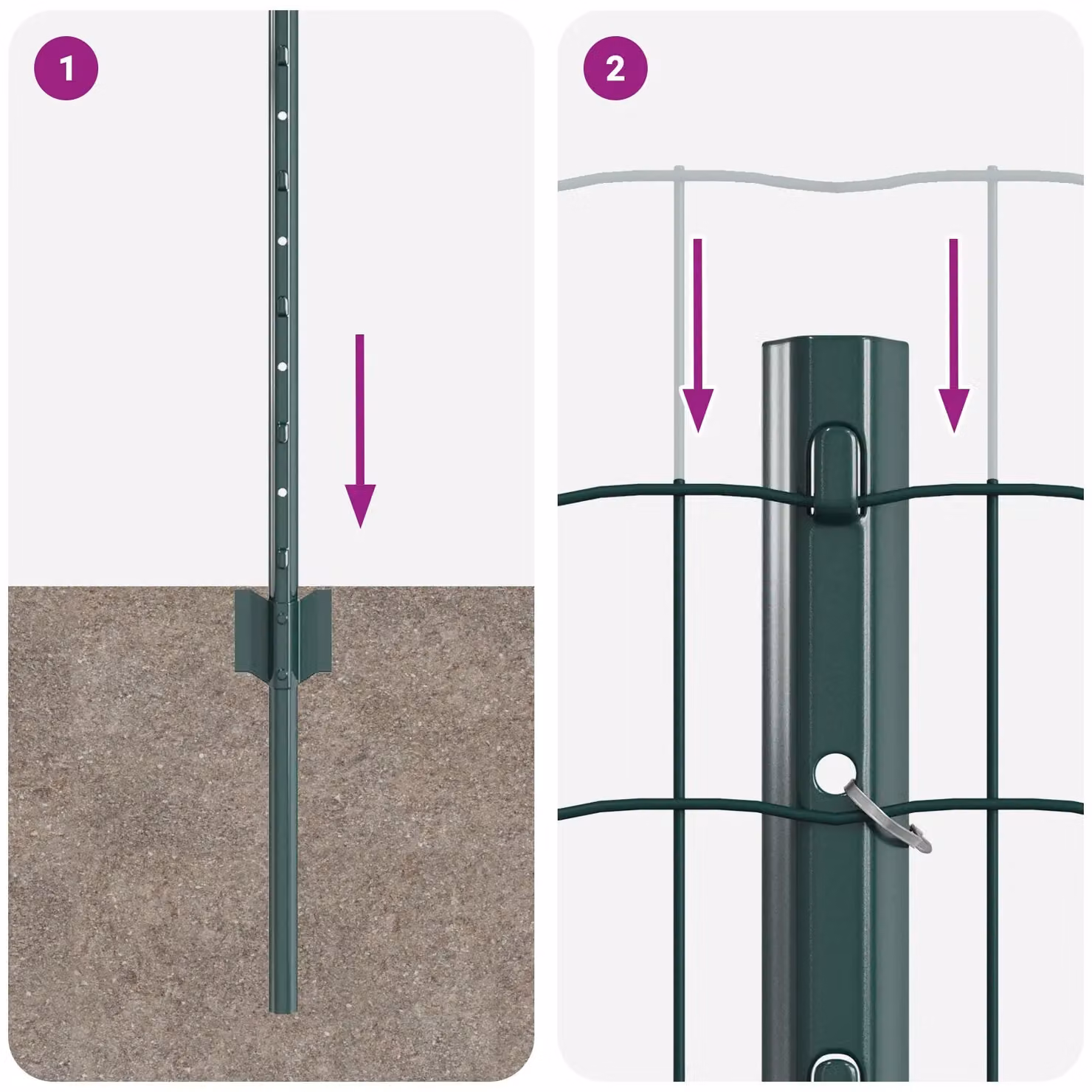 1

2