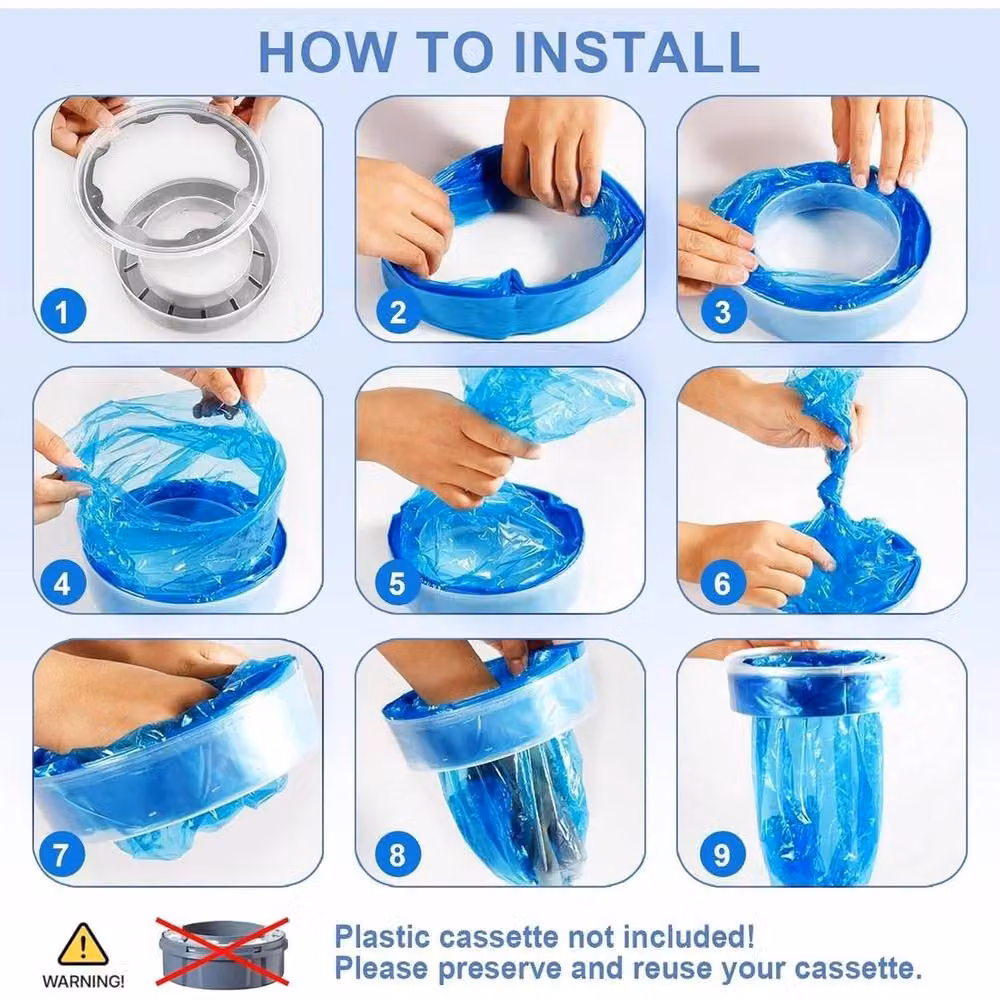 HOW TO INSTALL

1

2

3

4

5

6

7

8

9

WARNING!

Plastic cassette not included!
Please preserve and reuse your cassette.