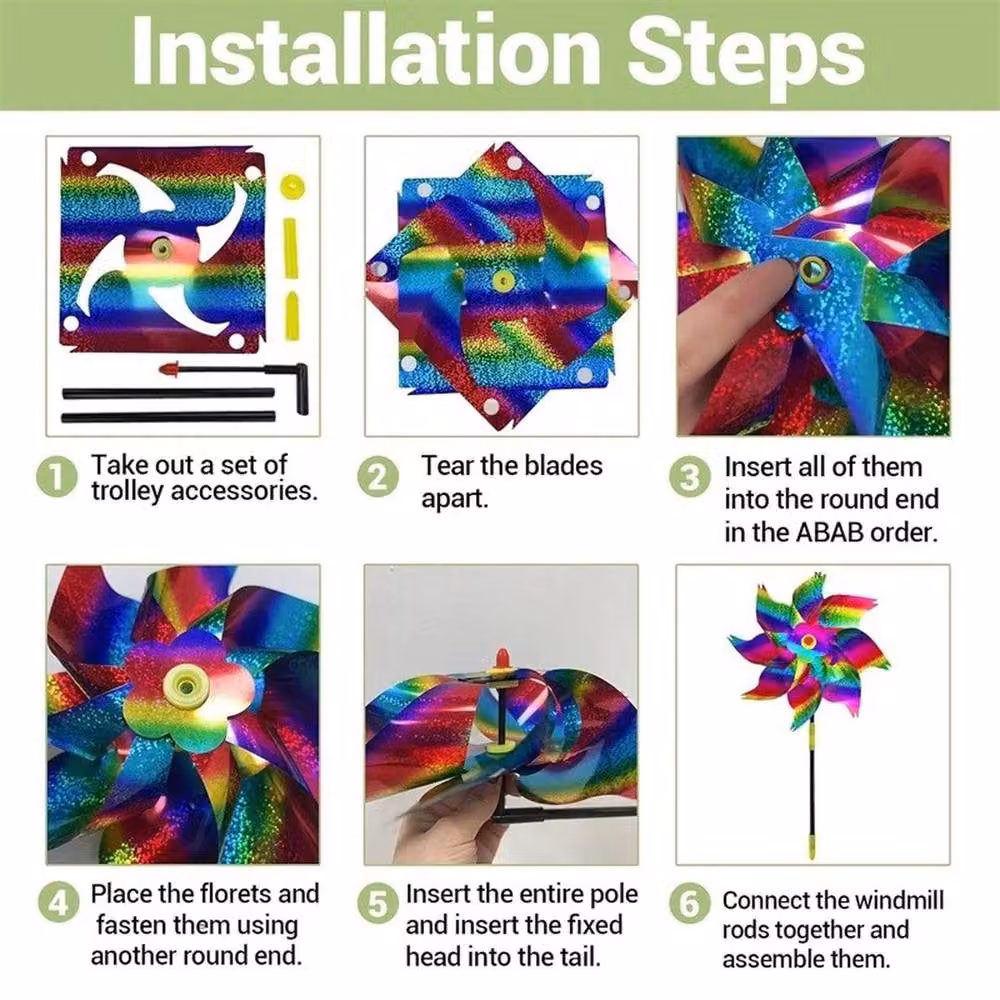 Installation Steps

1 Take out a set of trolley accessories.

2 Tear the blades apart.

3 Insert all of them into the round end in the ABAB order.

4 Place the florets and fasten them using another round end.

5 Insert the entire pole and insert the fixed head into the tail.

6 Connect the windmill rods together and assemble them.