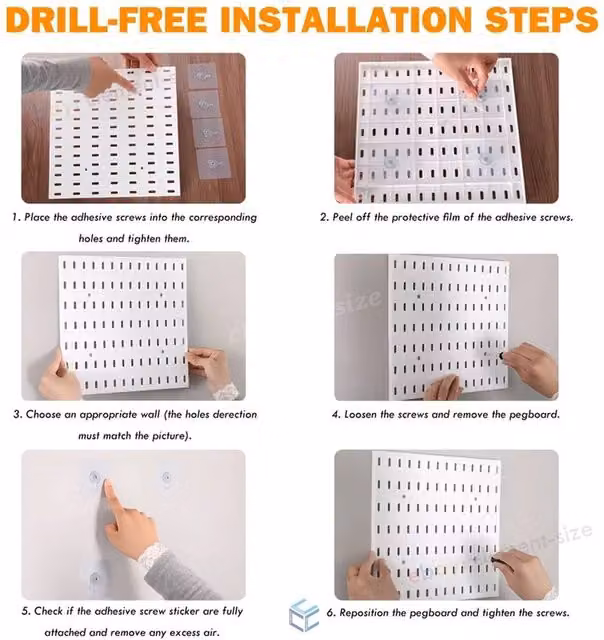 DRILL-FREE INSTALLATION STEPS

1. Place the adhesive screws into the corresponding holes and tighten them.

2. Peel off the protective film of the adhesive screws.

3. Choose an appropriate wall (the holes derection must match the picture).

4. Loosen the screws and remove the pegboard.

5. Check if the adhesive screw sticker are fully attached and remove any excess air.

6. Reposition the pegboard and tighten the screws.