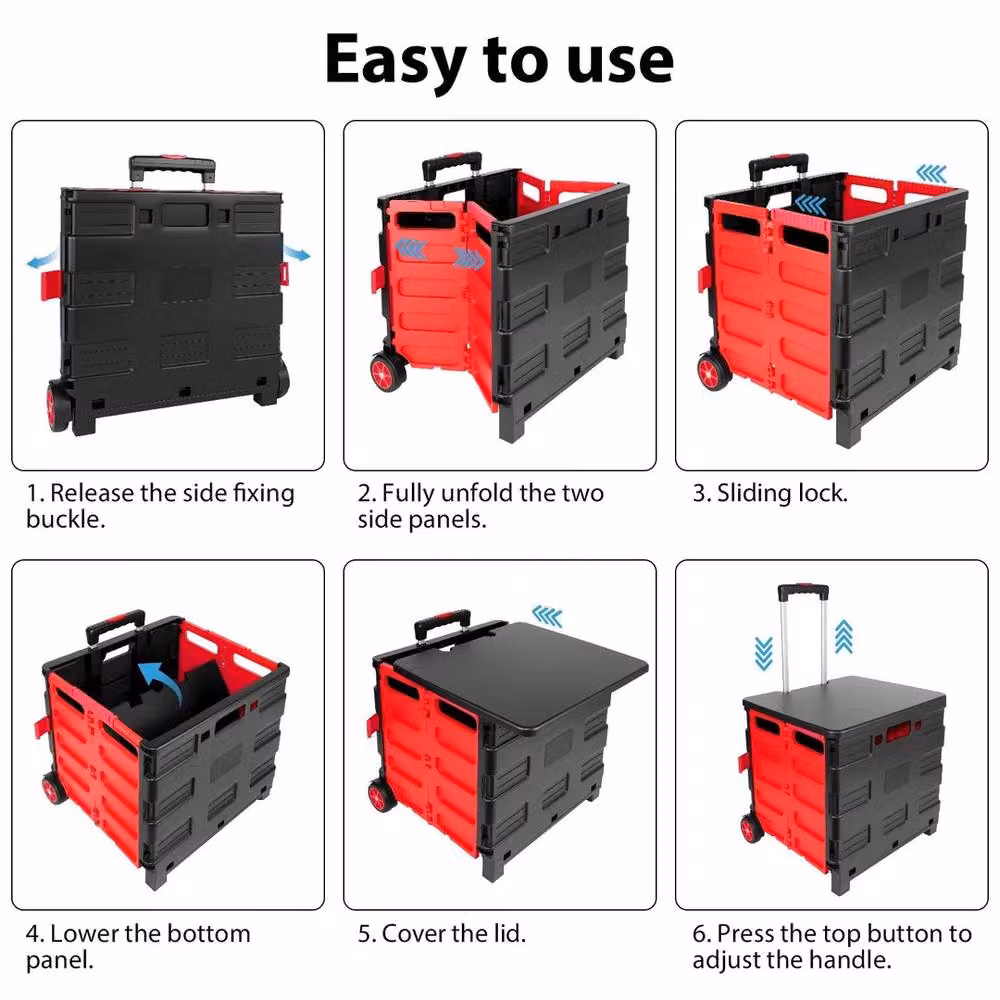 Easy to use

1. Release the side fixing buckle.

2. Fully unfold the two side panels.

3. Sliding lock.

4. Lower the bottom panel.

5. Cover the lid.

6. Press the top button to adjust the handle.