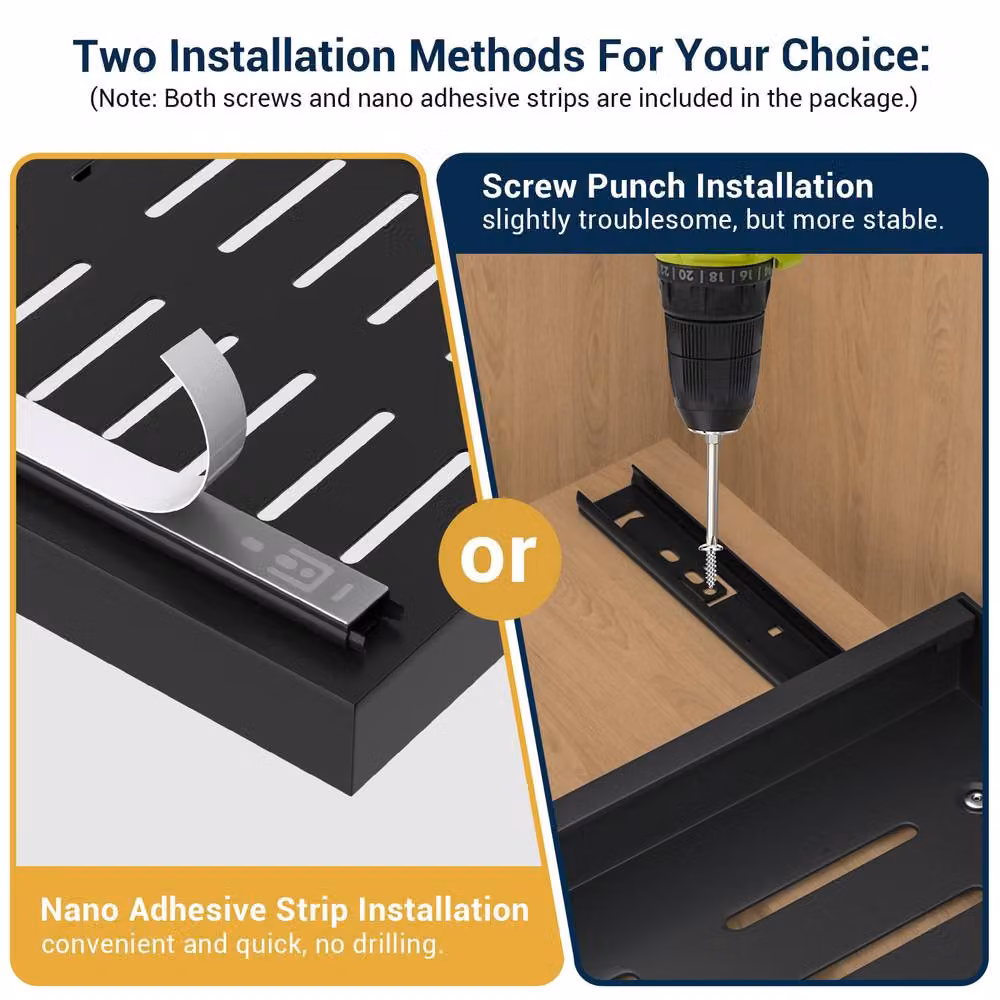 Two Installation Methods For Your Choice:
(Note: Both screws and nano adhesive strips are included in the package.)

Screw Punch Installation
slightly troublesome, but more stable.

22 | 20 | 18 | 16

or

Nano Adhesive Strip Installation
convenient and quick, no drilling.