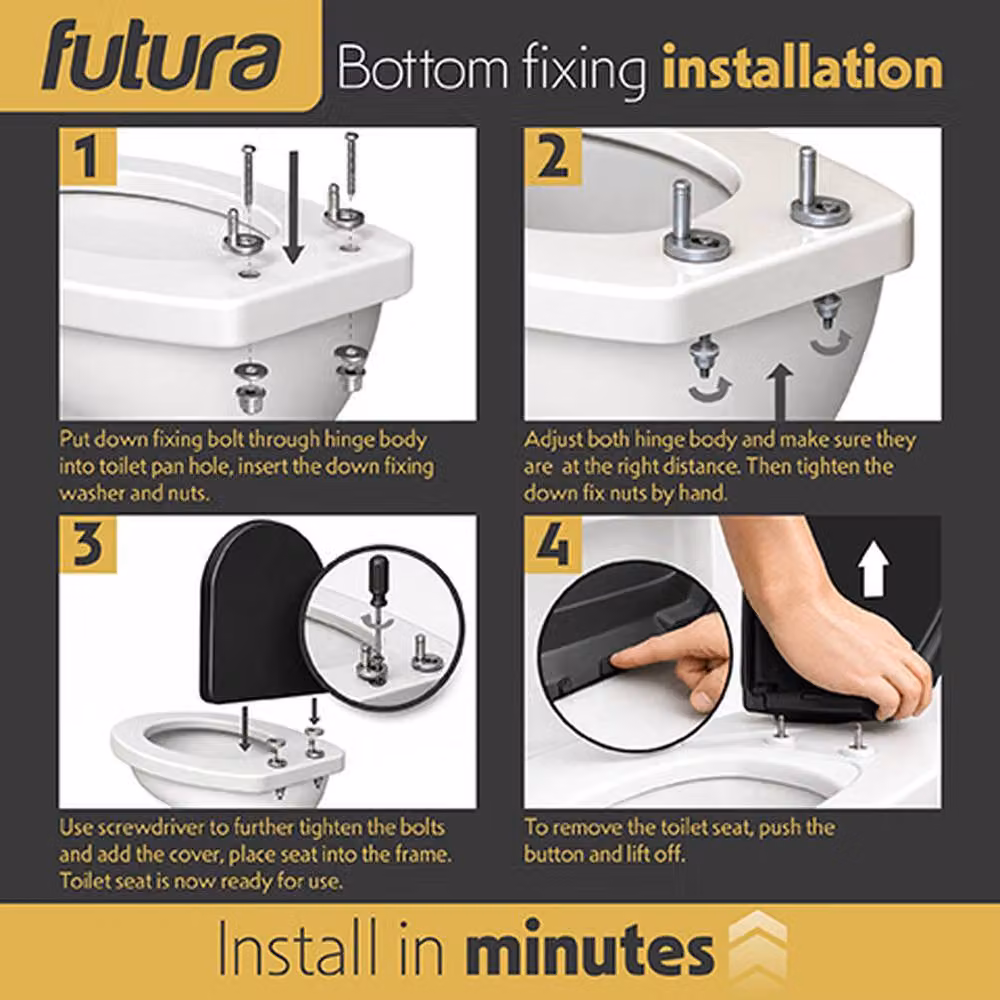 futura

Bottom fixing installation

1

Put down fixing bolt through hinge body into toilet pan hole, insert the down fixing washer and nuts.

2

Adjust both hinge body and make sure they are at the right distance. Then tighten the down fix nuts by hand.

3

Use screwdriver to further tighten the bolts and add the cover, place seat into the frame. Toilet seat is now ready for use.

4

To remove the toilet seat, push the button and lift off.

Install in minutes