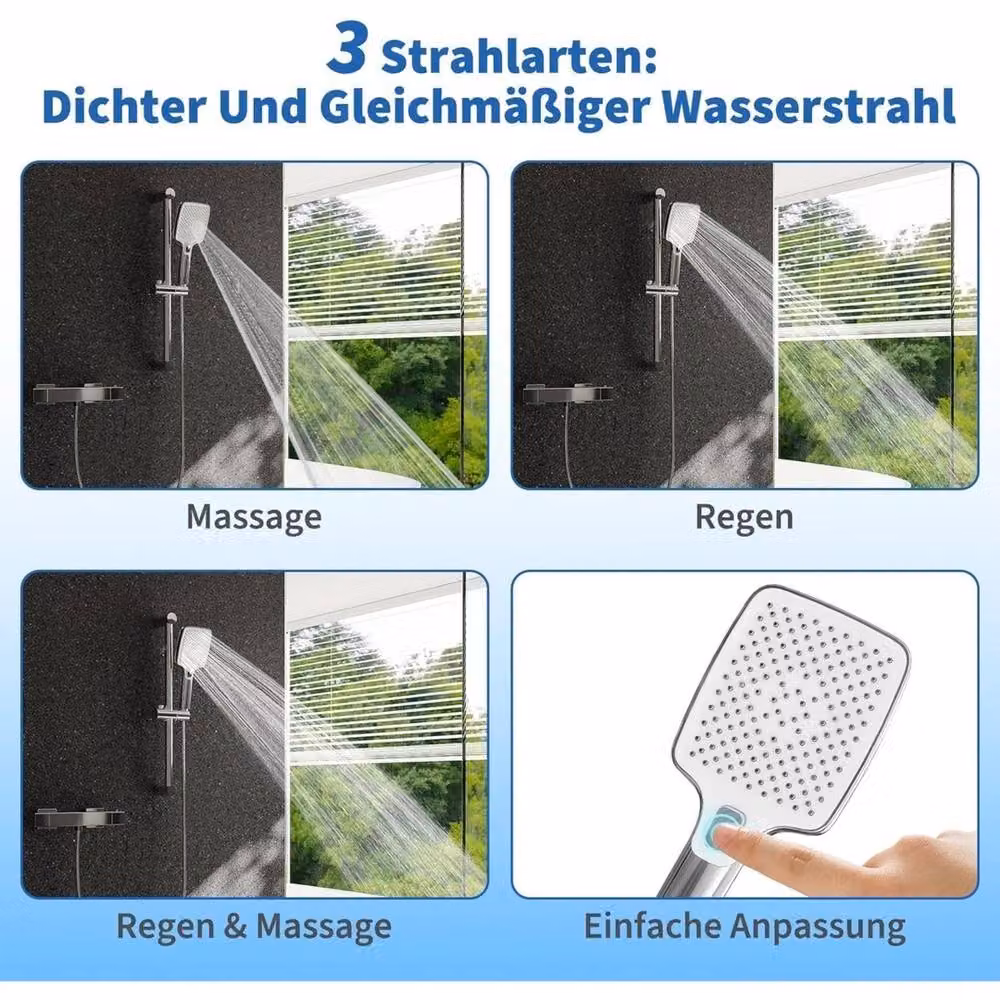 3 Strahlarten:
Dichter Und Gleichmäßiger Wasserstrahl

Massage

Regen

Regen & Massage

Einfache Anpassung