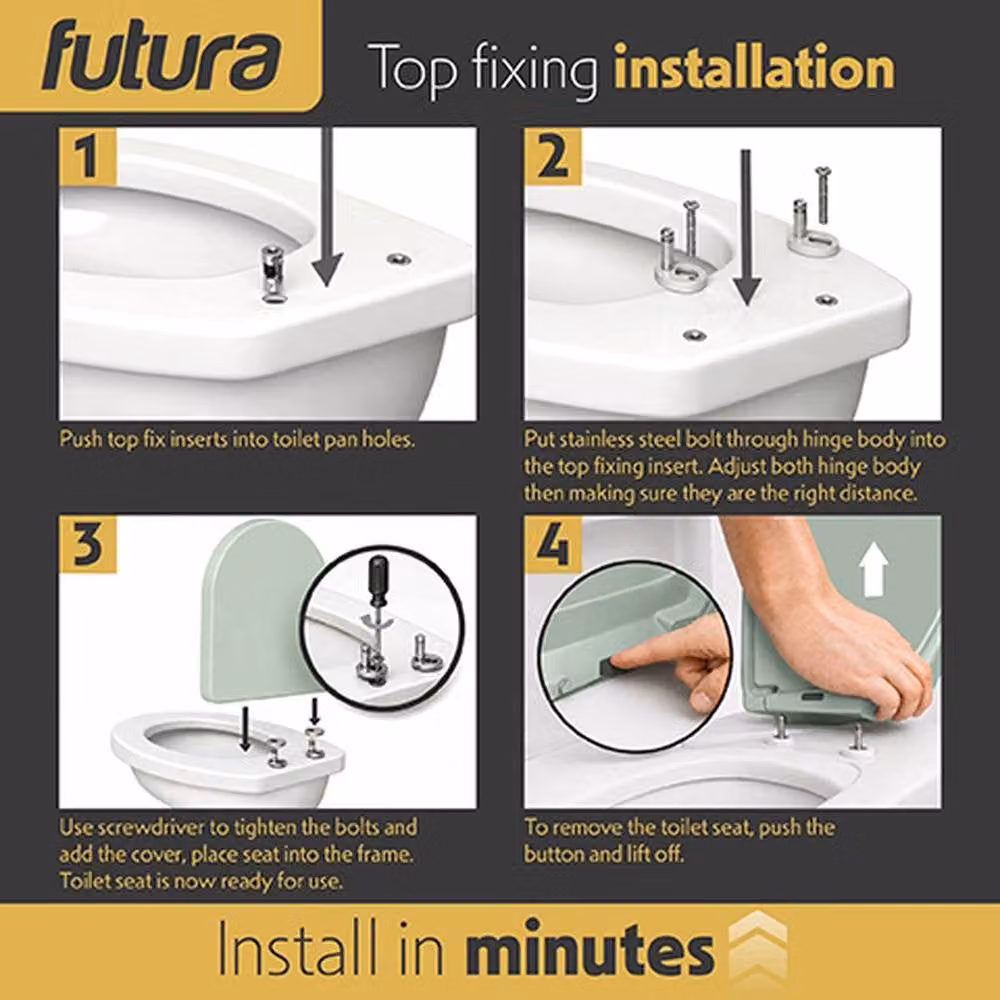 futura

Top fixing installation

1

Push top fix inserts into toilet pan holes.

2

Put stainless steel bolt through hinge body into the top fixing insert. Adjust both hinge body then making sure they are the right distance.

3

Use screwdriver to tighten the bolts and add the cover, place seat into the frame. Toilet seat is now ready for use.

4

To remove the toilet seat, push the button and lift off.

Install in minutes