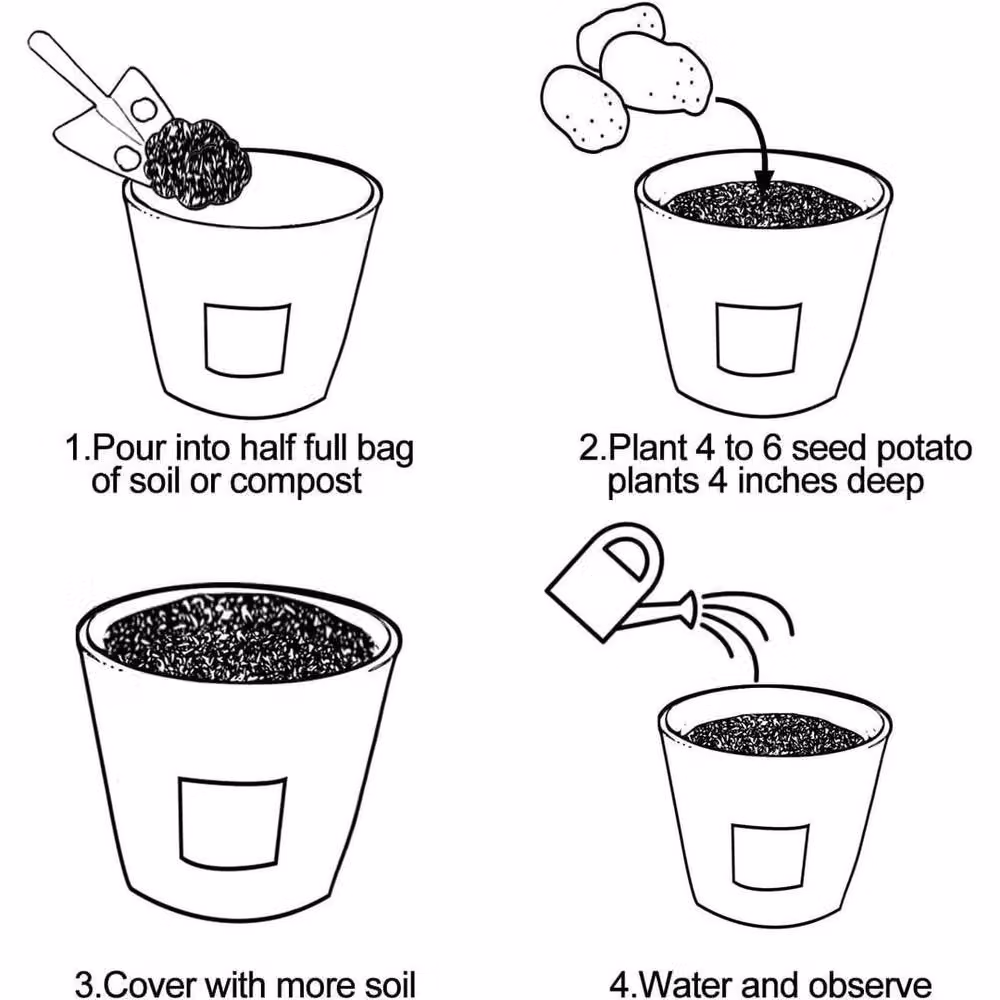 1.Pour into half full bag of soil or compost

2.Plant 4 to 6 seed potato plants 4 inches deep

3.Cover with more soil

4.Water and observe