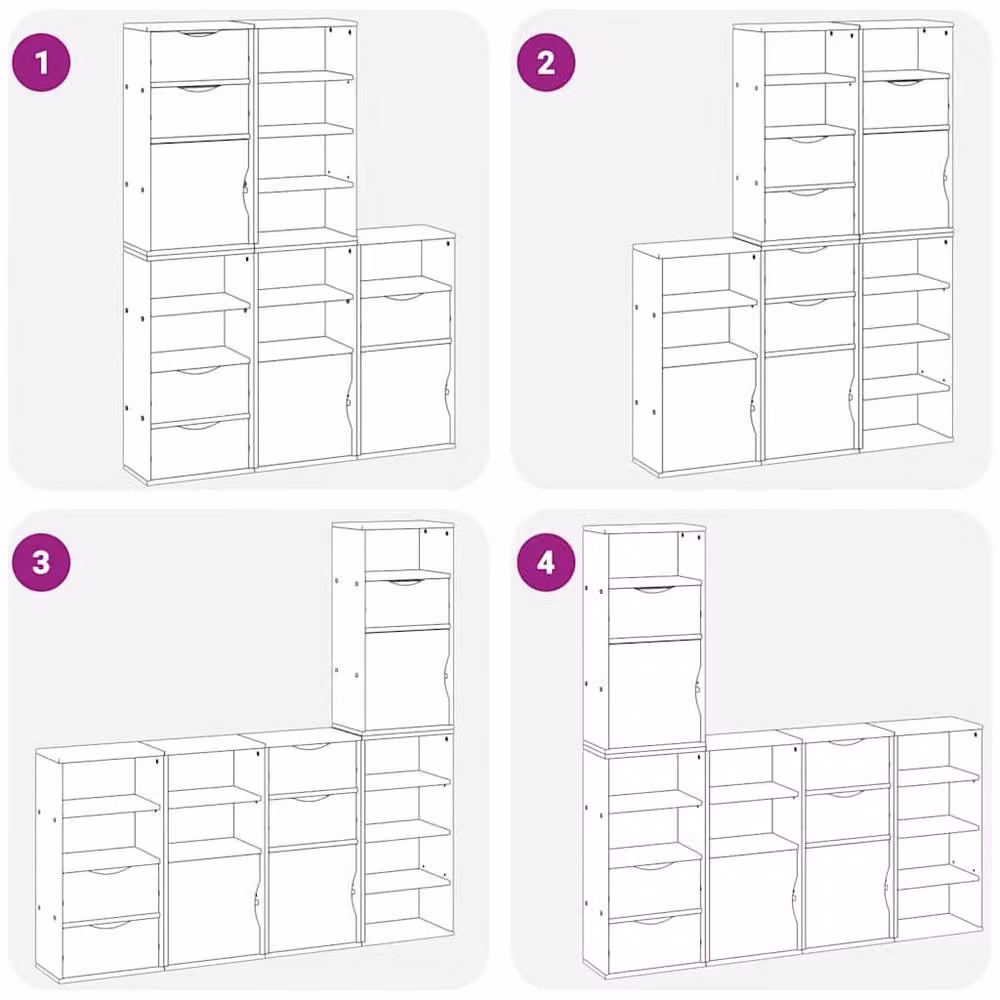 1

2

3

4