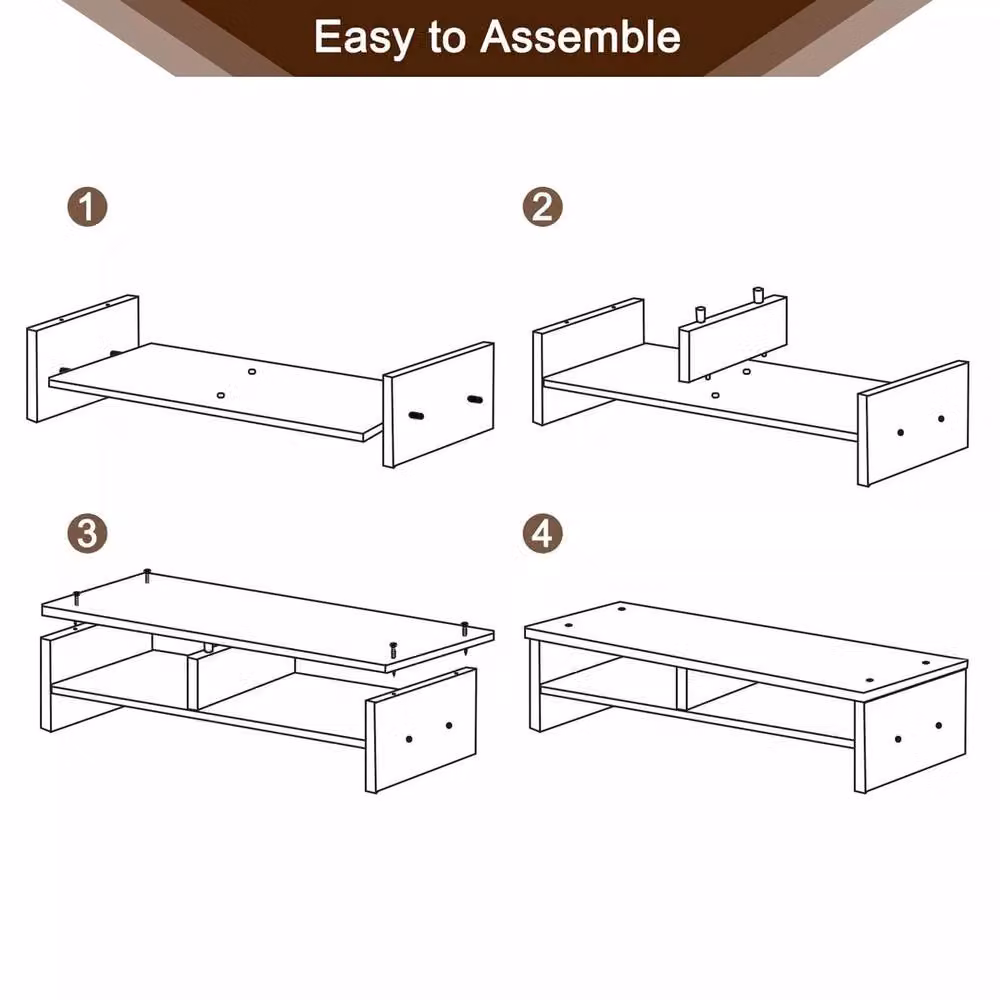 Easy to Assemble

1

2

3

4