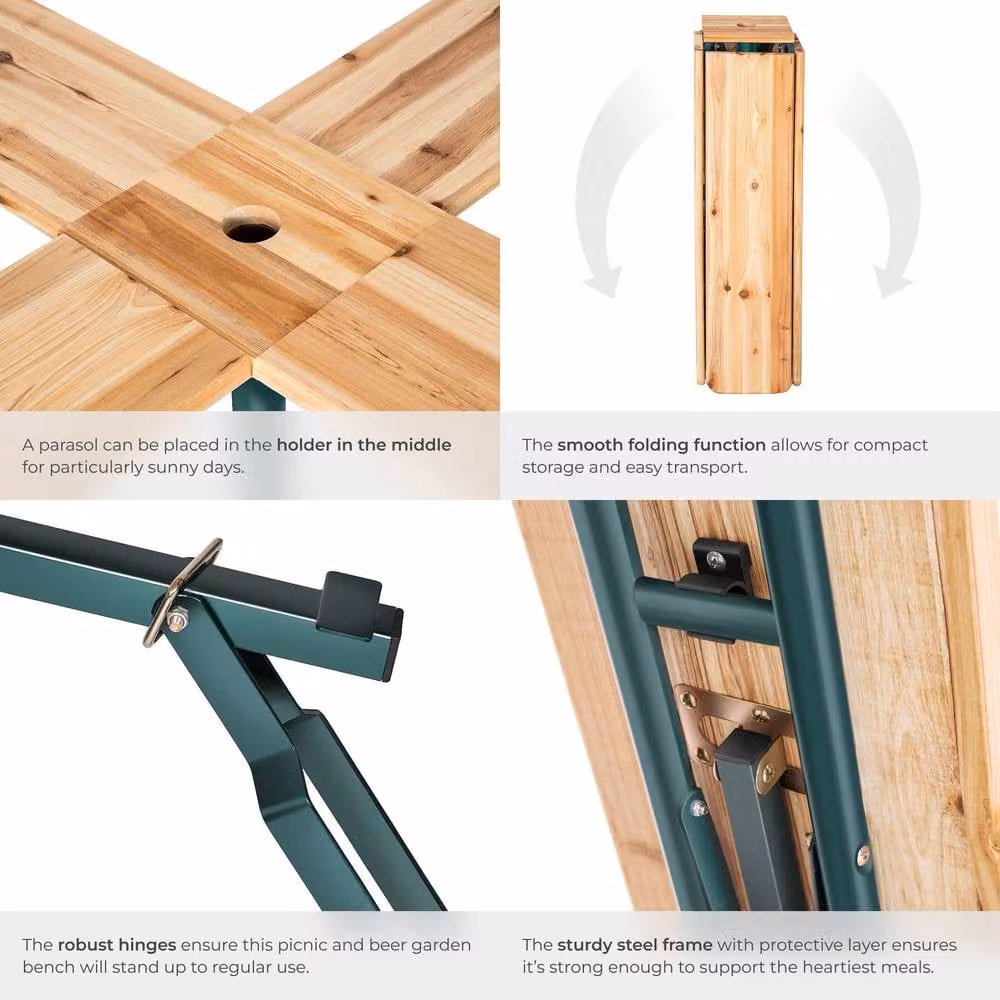 A parasol can be placed in the holder in the middle for particularly sunny days.

The smooth folding function allows for compact storage and easy transport.

The robust hinges ensure this picnic and beer garden bench will stand up to regular use.

The sturdy steel frame with protective layer ensures it's strong enough to support the heartiest meals.