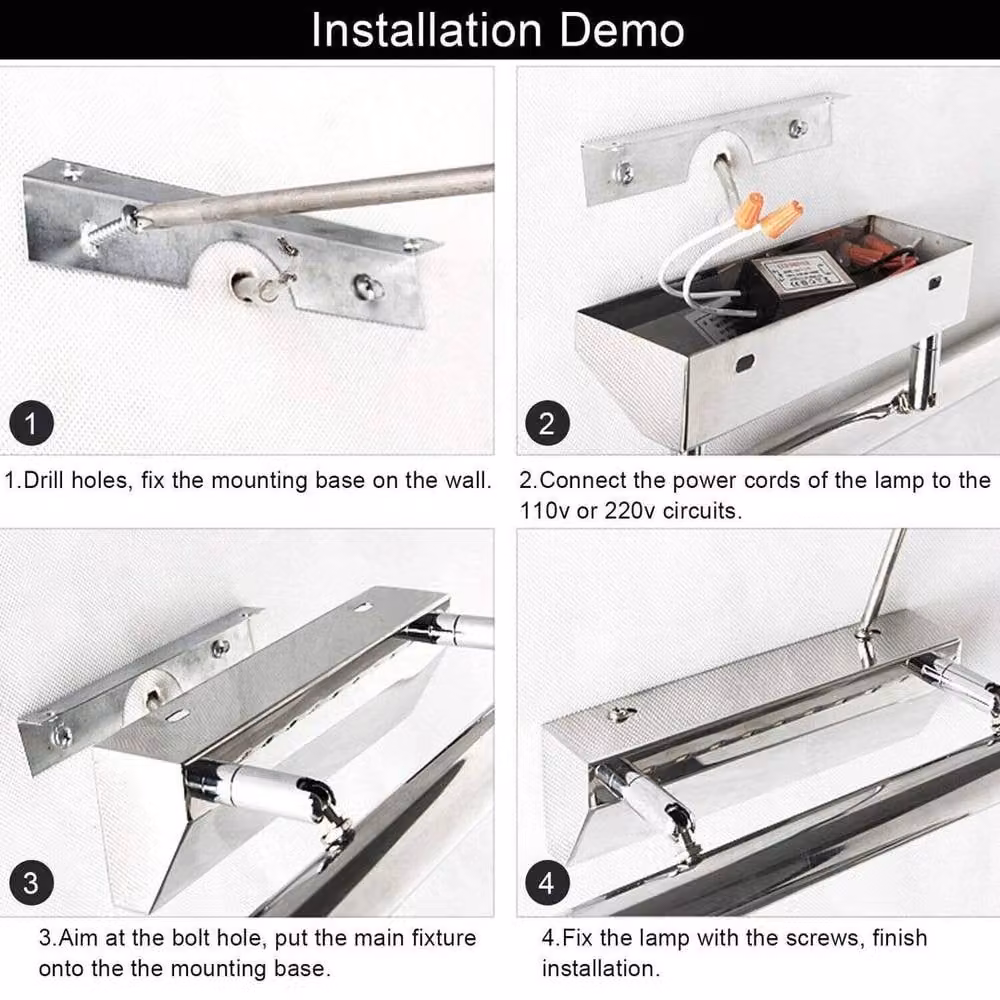 Installation Demo

1

1.Drill holes, fix the mounting base on the wall.

2

2.Connect the power cords of the lamp to the 110v or 220v circuits.

3

3.Aim at the bolt hole, put the main fixture onto the the mounting base.

4

4.Fix the lamp with the screws, finish installation.