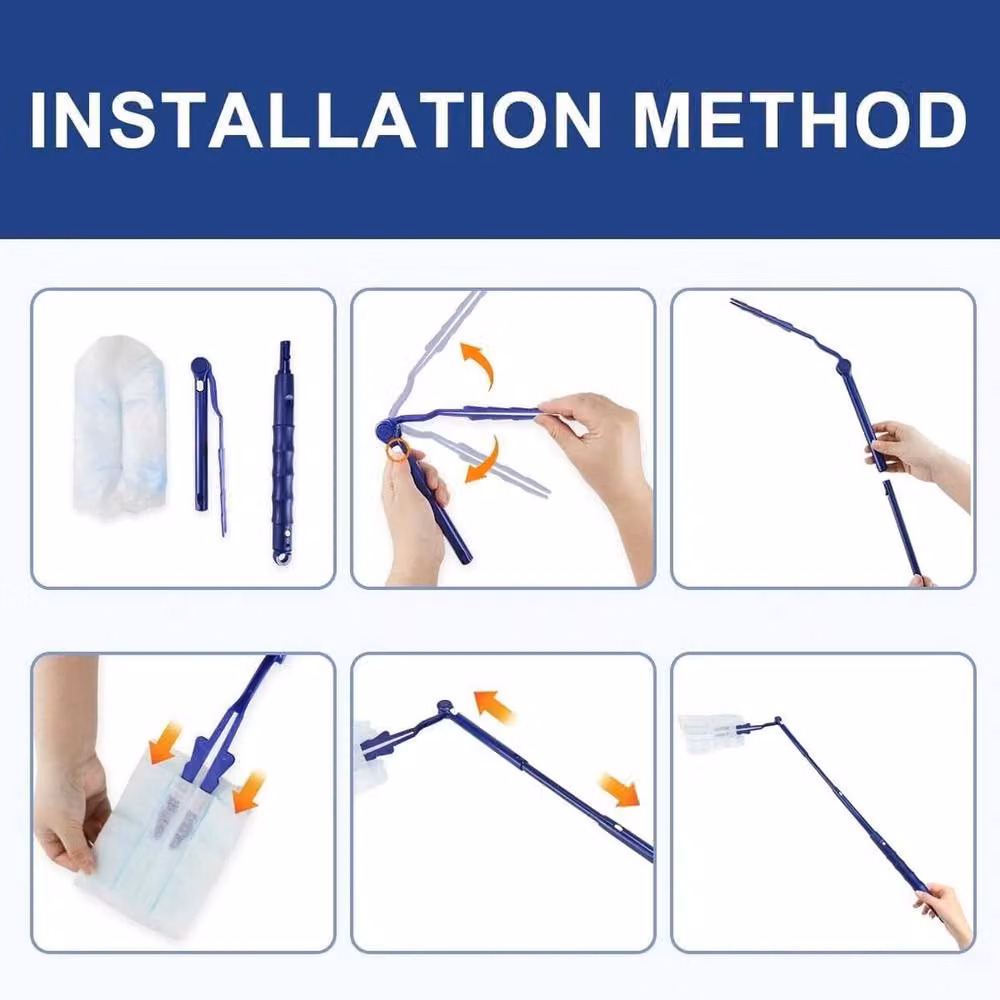 INSTALLATION METHOD