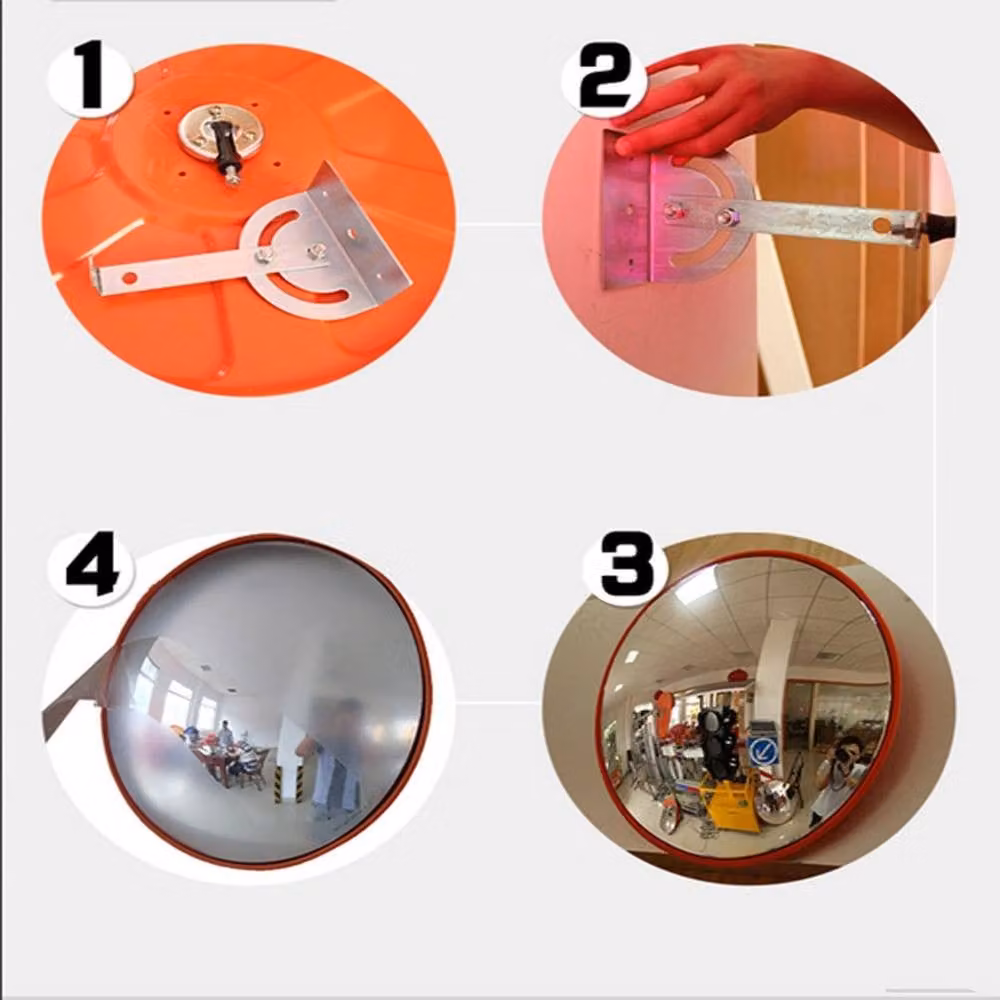 1

2

4

3