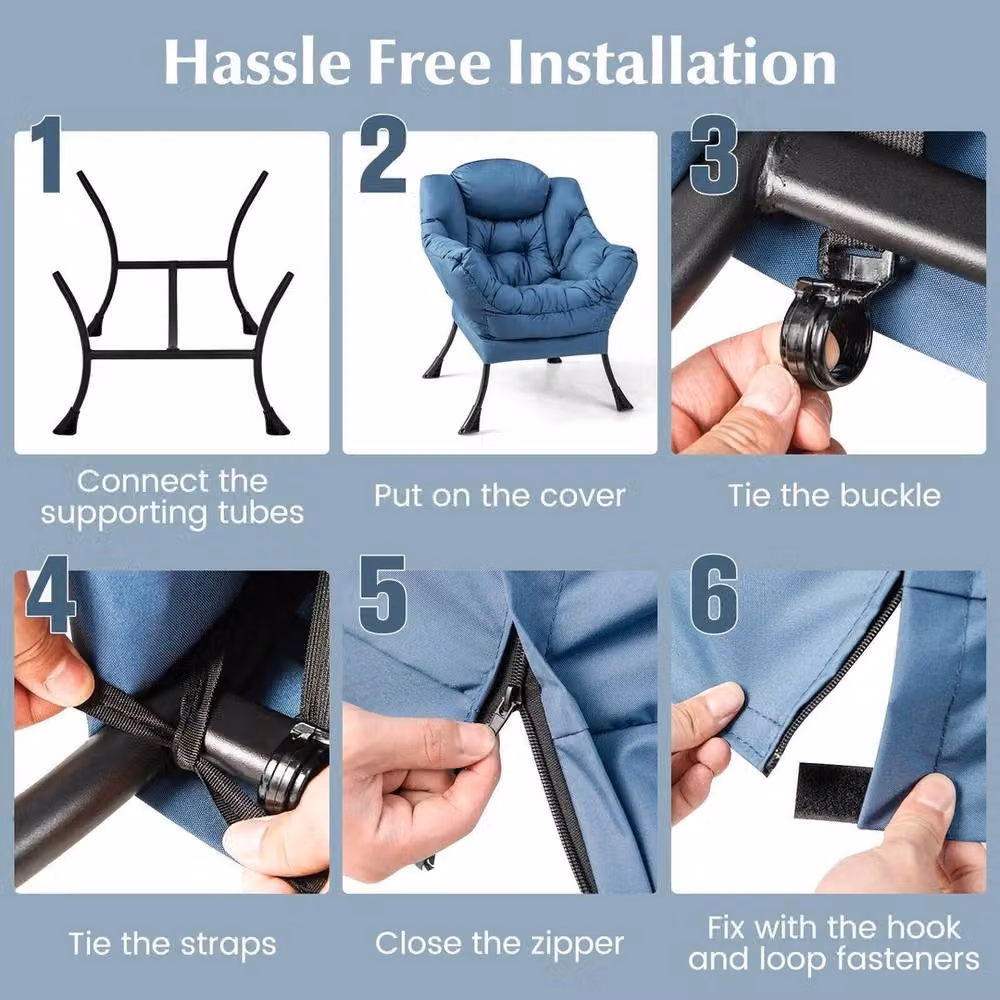 Hassle Free Installation

1

Connect the supporting tubes

2

Put on the cover

3

Tie the buckle

4

Tie the straps

5

Close the zipper

6

Fix with the hook and loop fasteners