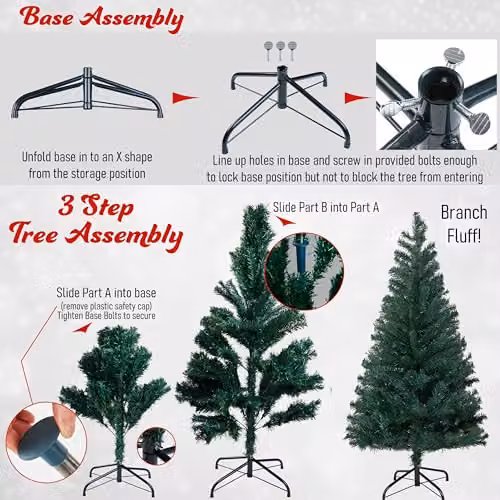 Base Assembly

Unfold base in to an X shape from the storage position

Line up holes in base and screw in provided bolts enough to lock base position but not to block the tree from entering

3 Step Tree Assembly

Slide Part A into base
(remove plastic safety cap)
Tighten Base Bolts to secure

Slide Part B into Part A

Branch Fluff!