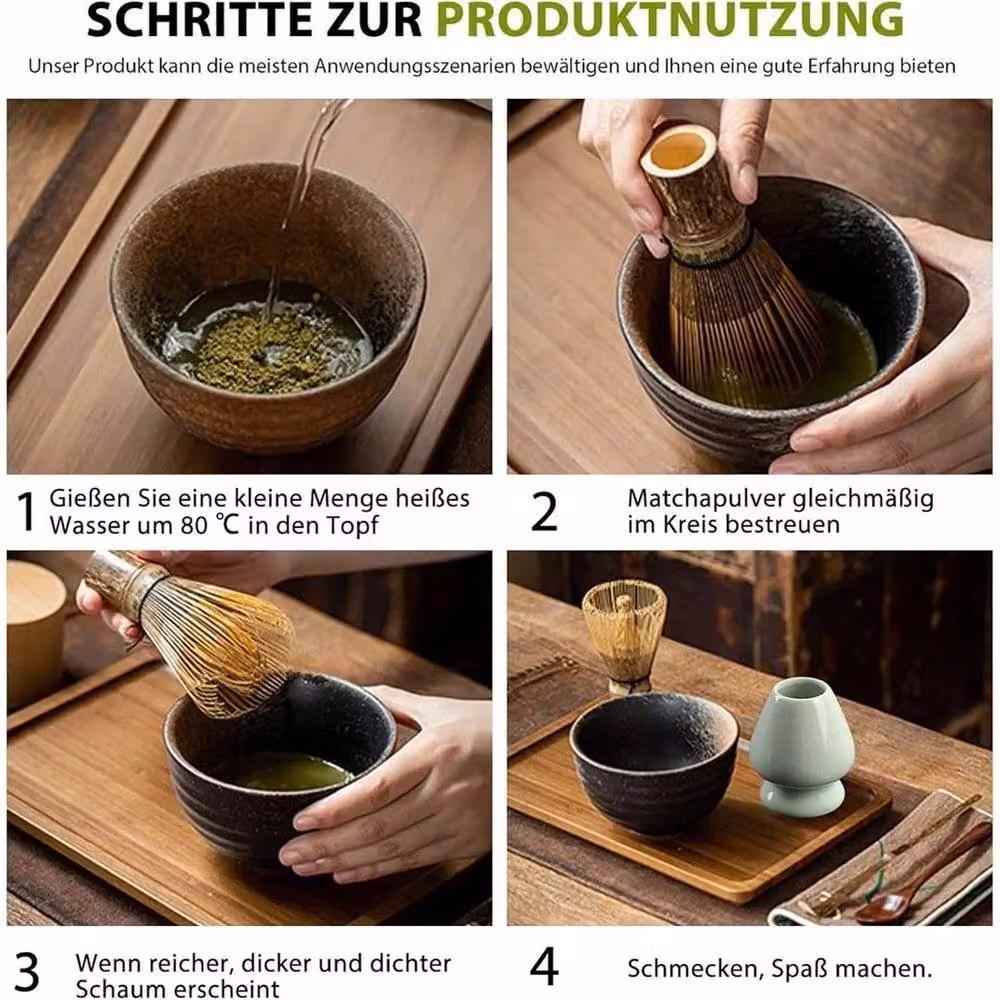 SCHRITTE ZUR PRODUKTNUTZUNG

Unser Produkt kann die meisten Anwendungsszenarien bewältigen und Ihnen eine gute Erfahrung bieten

1 Gießen Sie eine kleine Menge heißes Wasser um 80 ℃ in den Topf

2 Matchapulver gleichmäßig im Kreis bestreuen

3 Wenn reicher, dicker und dichter Schaum erscheint

4 Schmecken, Spaß machen.