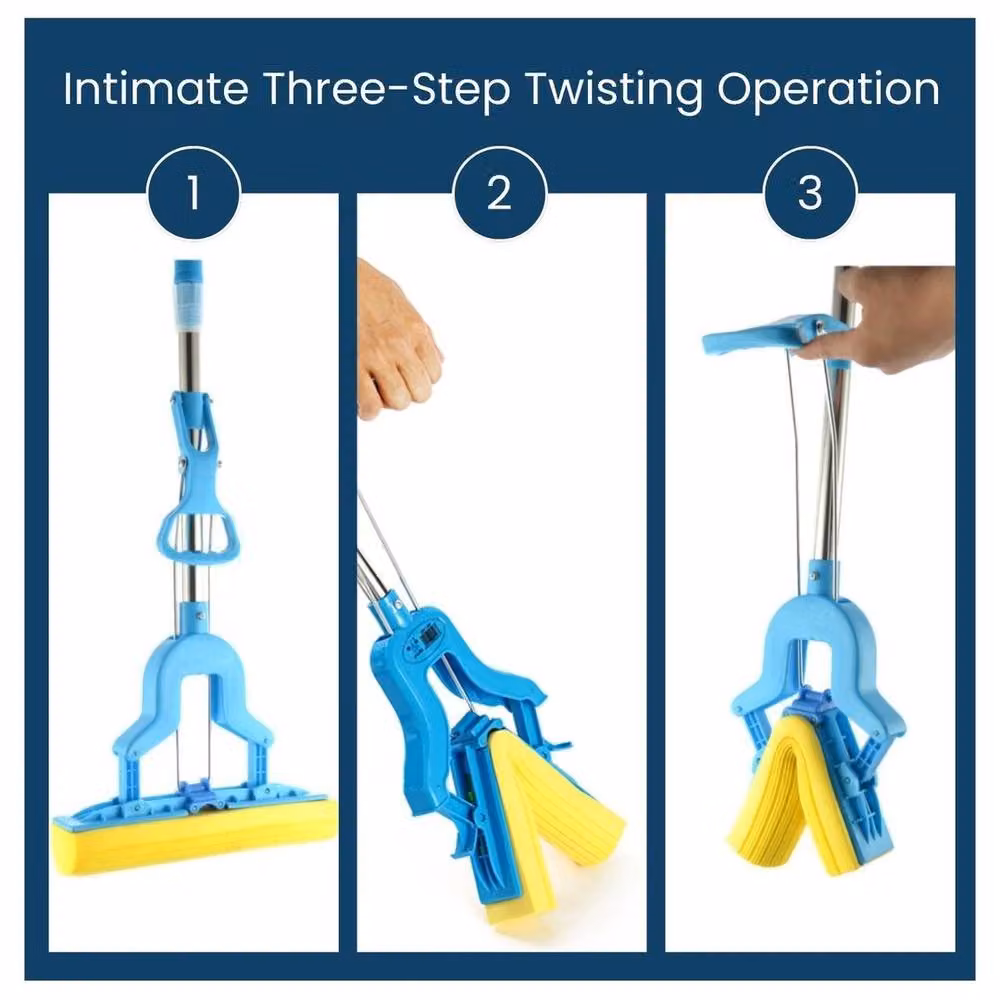 Intimate Three-Step Twisting Operation

1

2

3