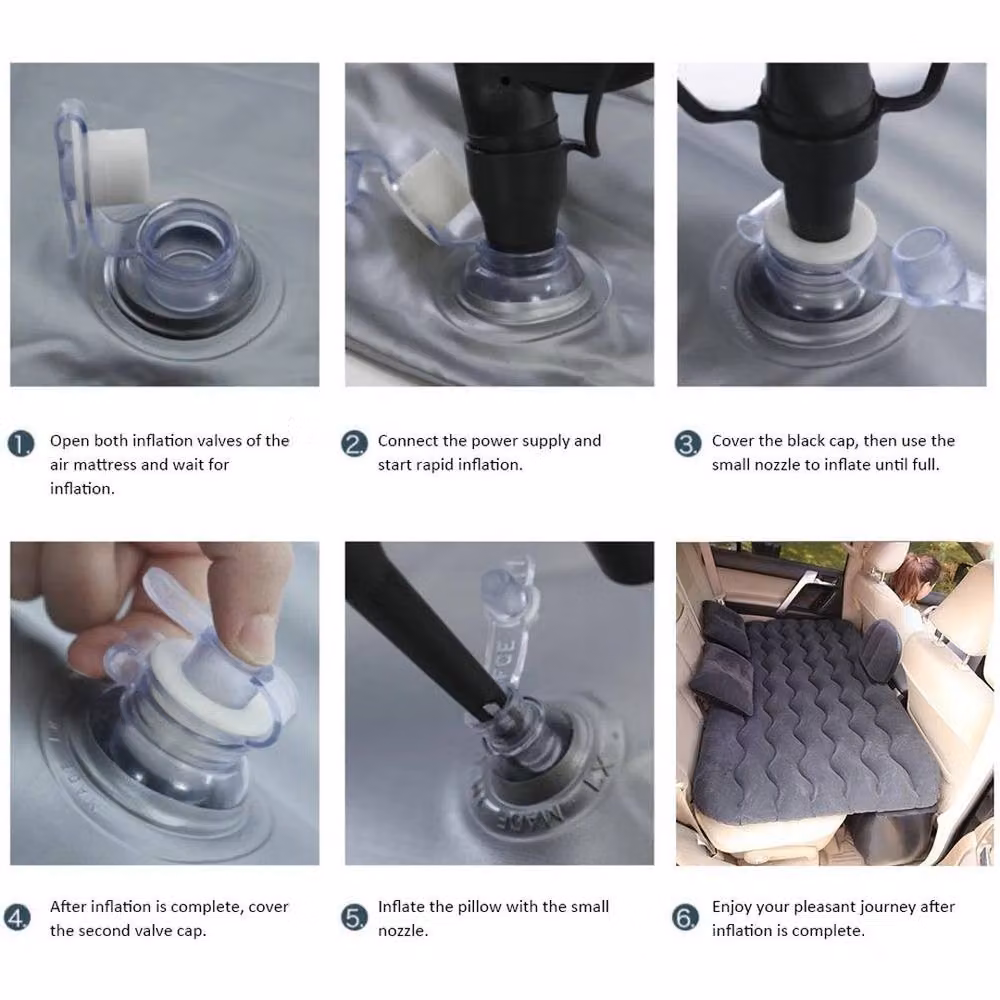 1. Open both inflation valves of the air mattress and wait for inflation.

2. Connect the power supply and start rapid inflation.

3. Cover the black cap, then use the small nozzle to inflate until full.

4. After inflation is complete, cover the second valve cap.

5. Inflate the pillow with the small nozzle.

6. Enjoy your pleasant journey after inflation is complete.