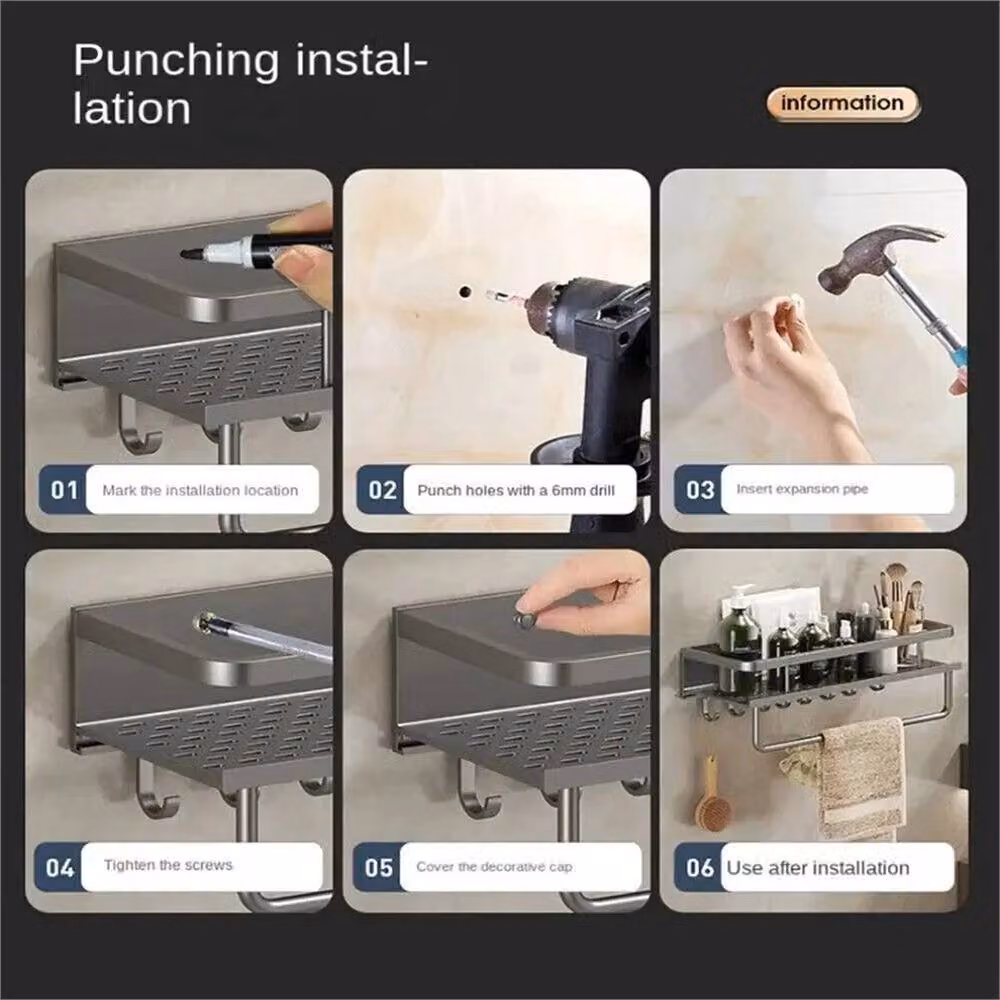 Punching installation

information

01 Mark the installation location

02 Punch holes with a 6mm drill

03 Insert expansion pipe

04 Tighten the screws

05 Cover the decorative cap

06 Use after installation