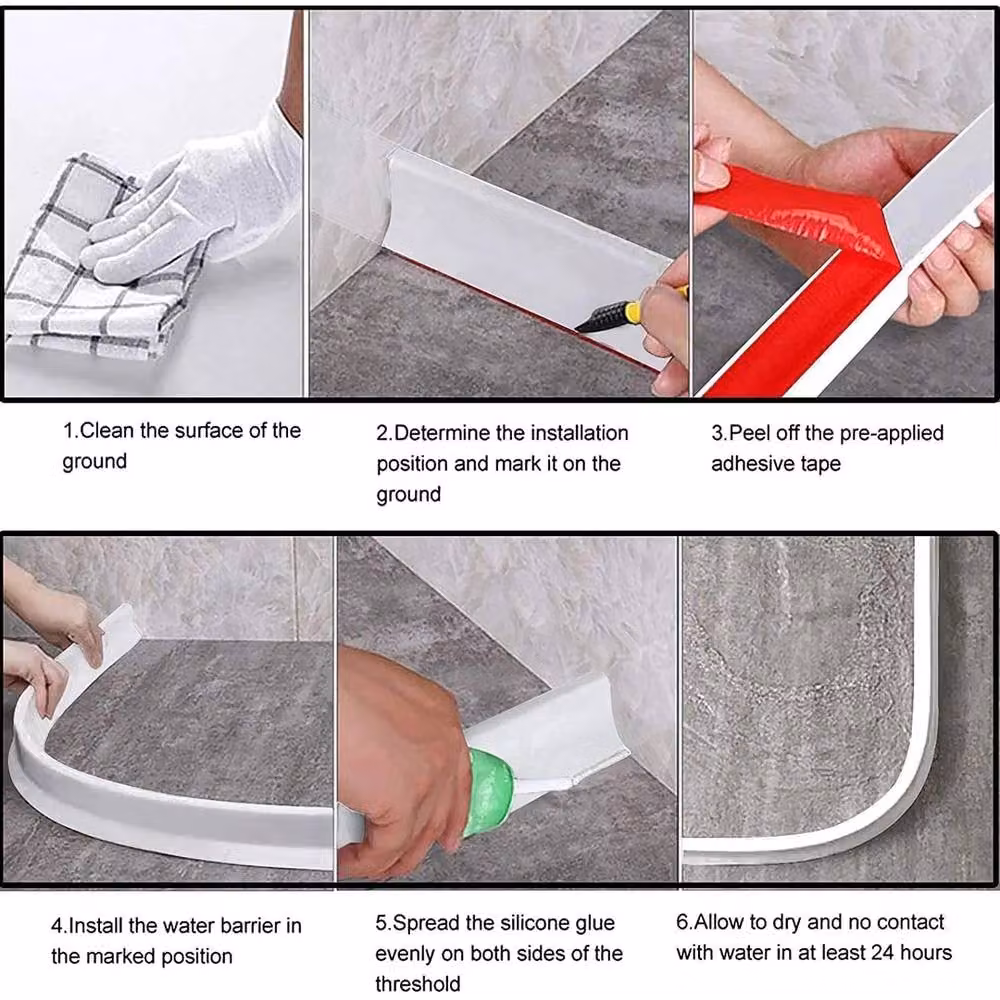 1.Clean the surface of the ground

2.Determine the installation position and mark it on the ground

3.Peel off the pre-applied adhesive tape

4.Install the water barrier in the marked position

5.Spread the silicone glue evenly on both sides of the threshold

6.Allow to dry and no contact with water in at least 24 hours