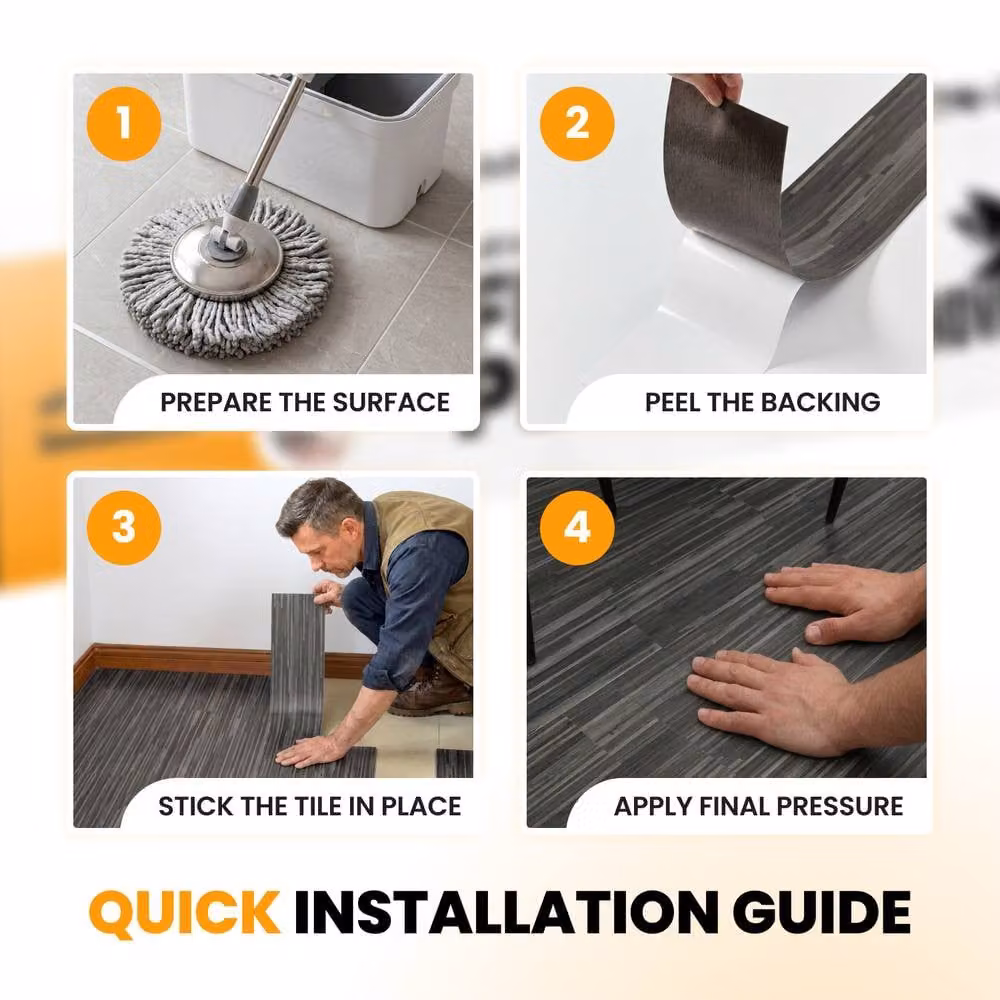 1
PREPARE THE SURFACE

2
PEEL THE BACKING

3
STICK THE TILE IN PLACE

4
APPLY FINAL PRESSURE

QUICK INSTALLATION GUIDE