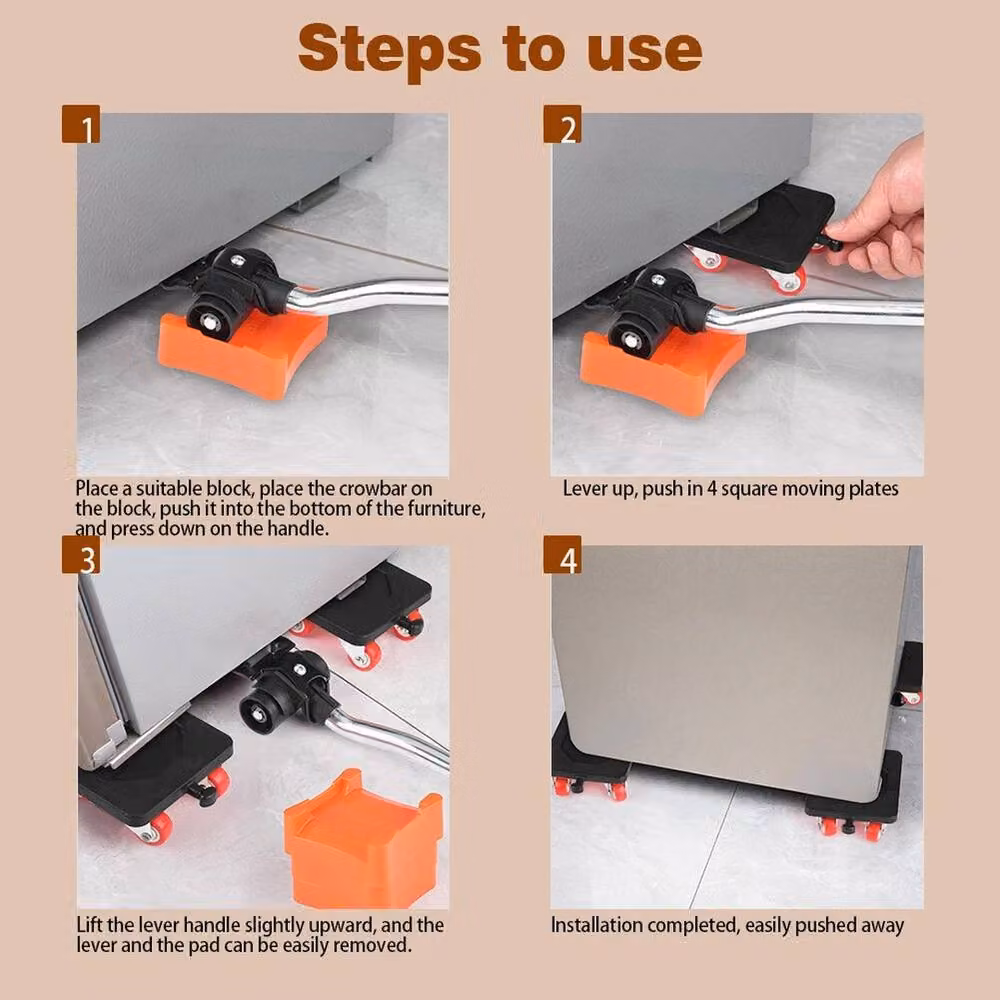 Steps to use

1

Place a suitable block, place the crowbar on the block, push it into the bottom of the furniture, and press down on the handle.

2

Lever up, push in 4 square moving plates

3

Lift the lever handle slightly upward, and the lever and the pad can be easily removed.

4

Installation completed, easily pushed away