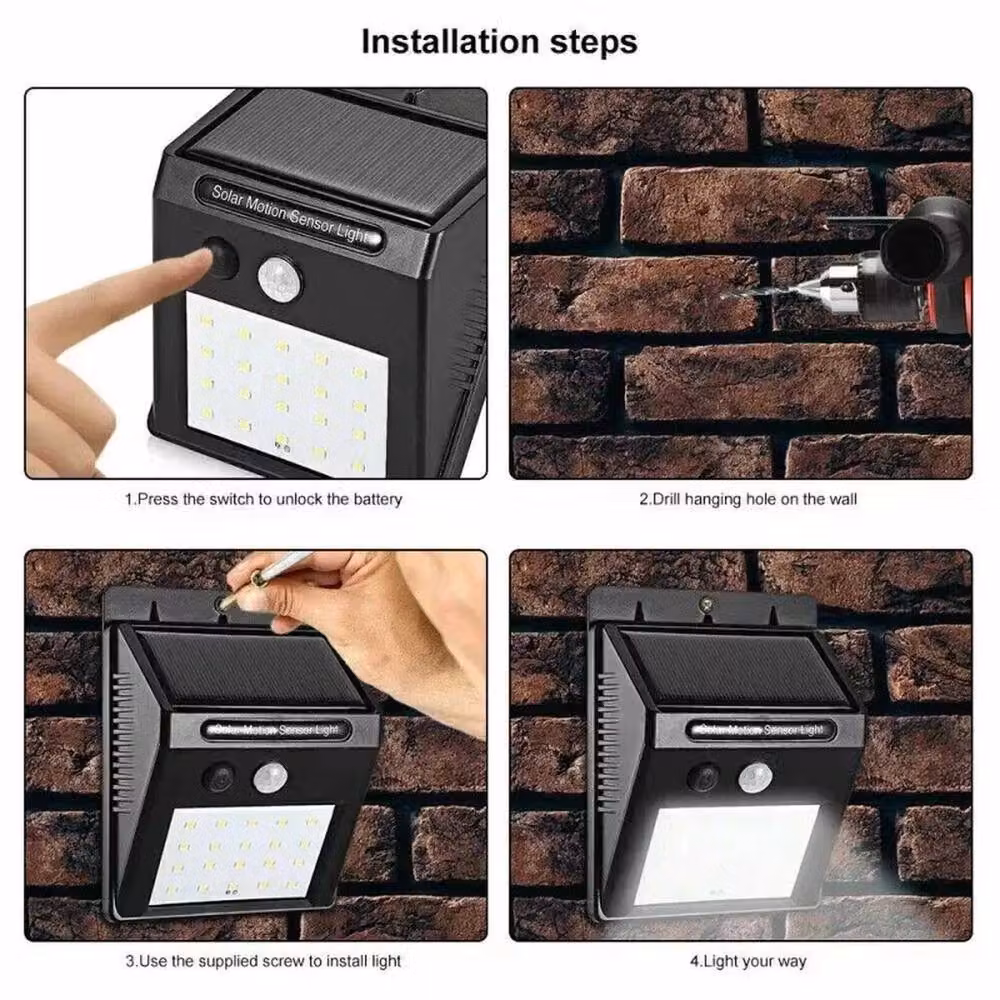 Installation steps

Solar Motion Sensor Light

1.Press the switch to unlock the battery

2.Drill hanging hole on the wall

Solar Motion Sensor Light

3.Use the supplied screw to install light

Solar Motion Sensor Light

4.Light your way