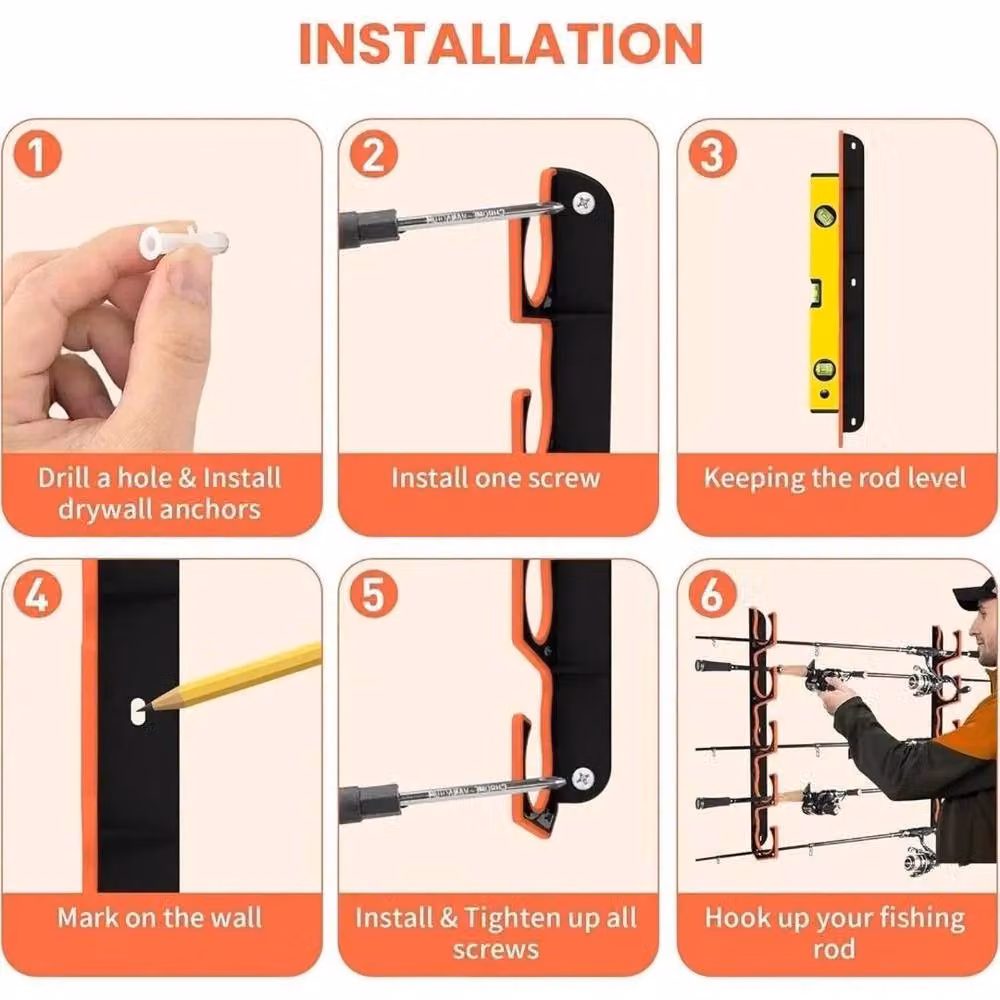 INSTALLATION

1
Drill a hole & Install drywall anchors

2
Install one screw

3
Keeping the rod level

4
Mark on the wall

5
Install & Tighten up all screws

6
Hook up your fishing rod