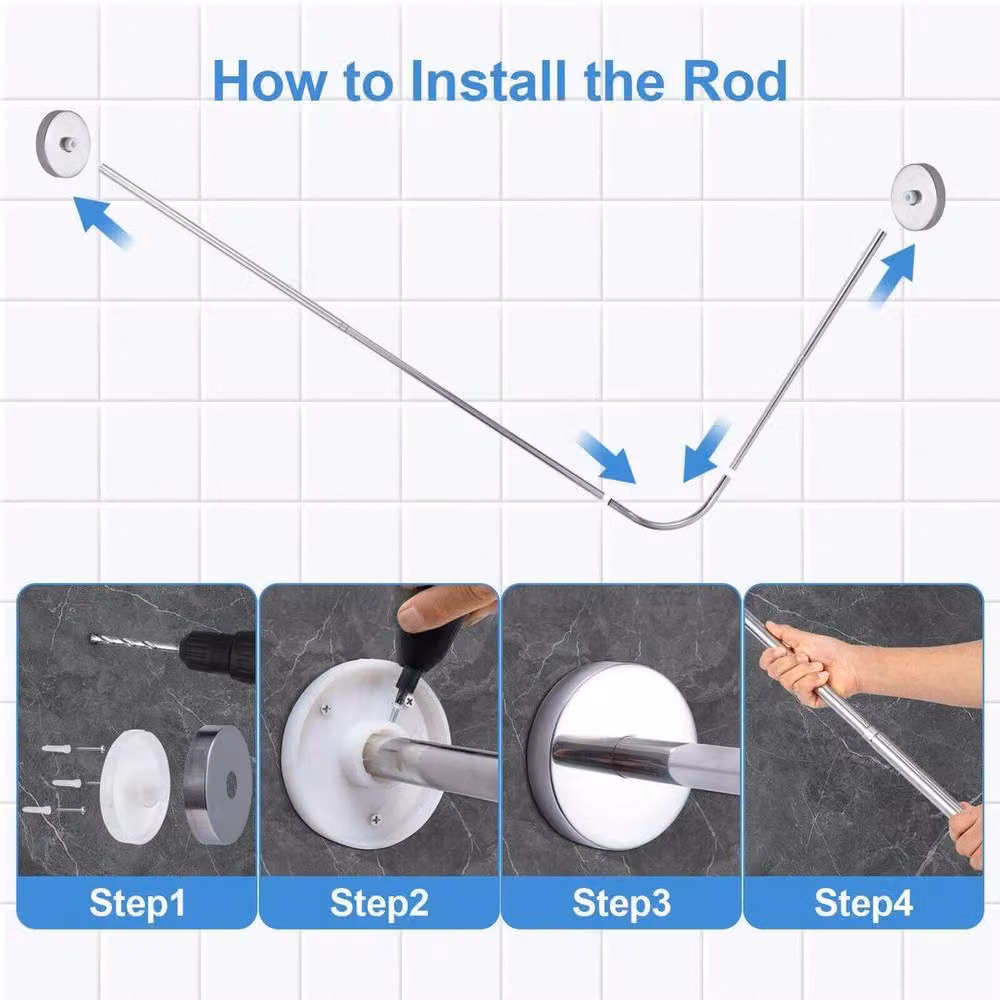 How to Install the Rod

Step1

Step2

Step3

Step4