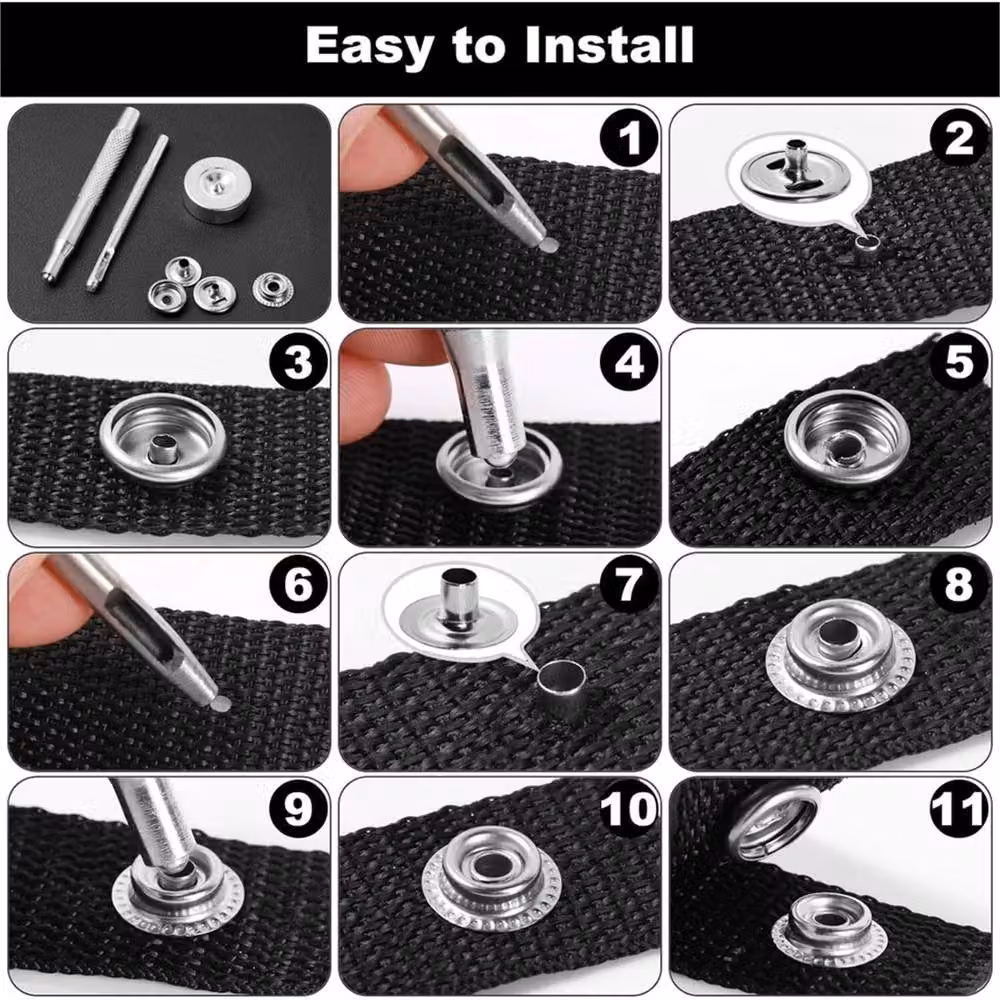 Easy to Install

1

2

3

4

5

6

7

8

9

10

11