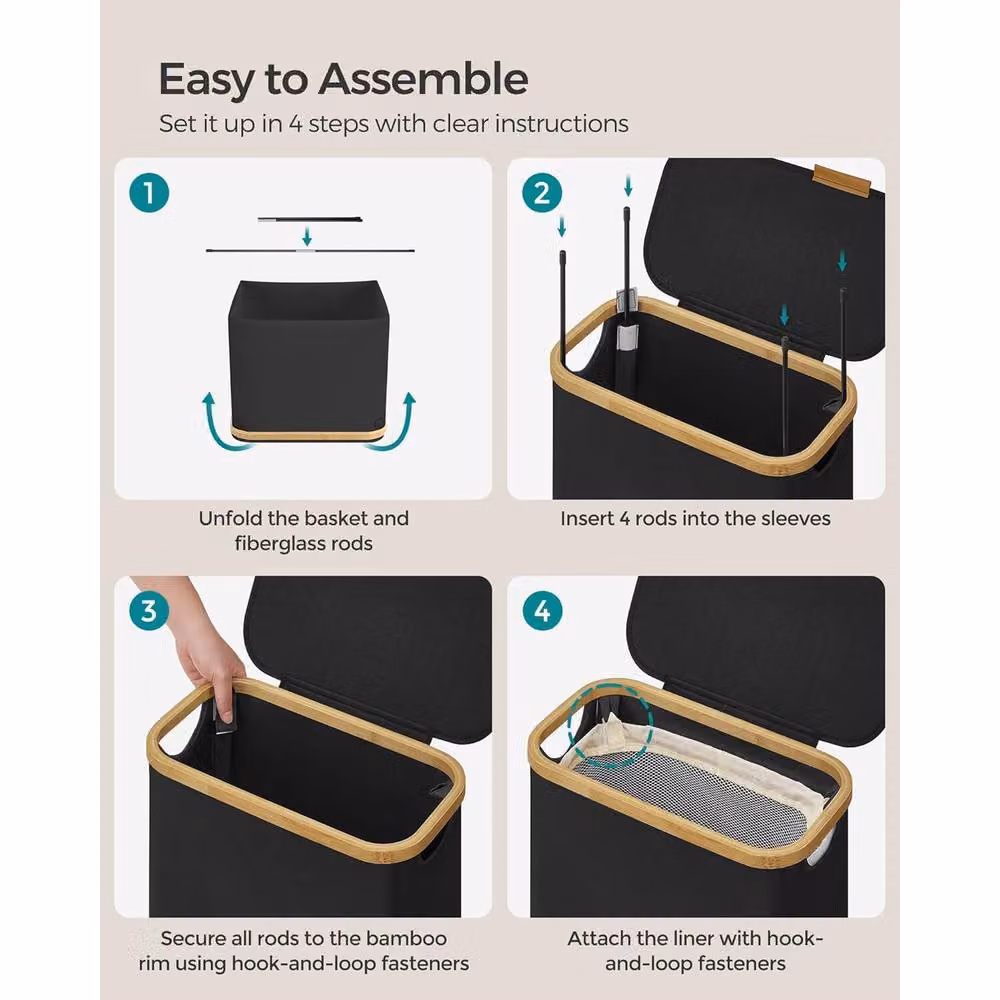 Easy to Assemble
Set it up in 4 steps with clear instructions

1

Unfold the basket and fiberglass rods

2

Insert 4 rods into the sleeves

3

Secure all rods to the bamboo rim using hook-and-loop fasteners

4

Attach the liner with hook-and-loop fasteners