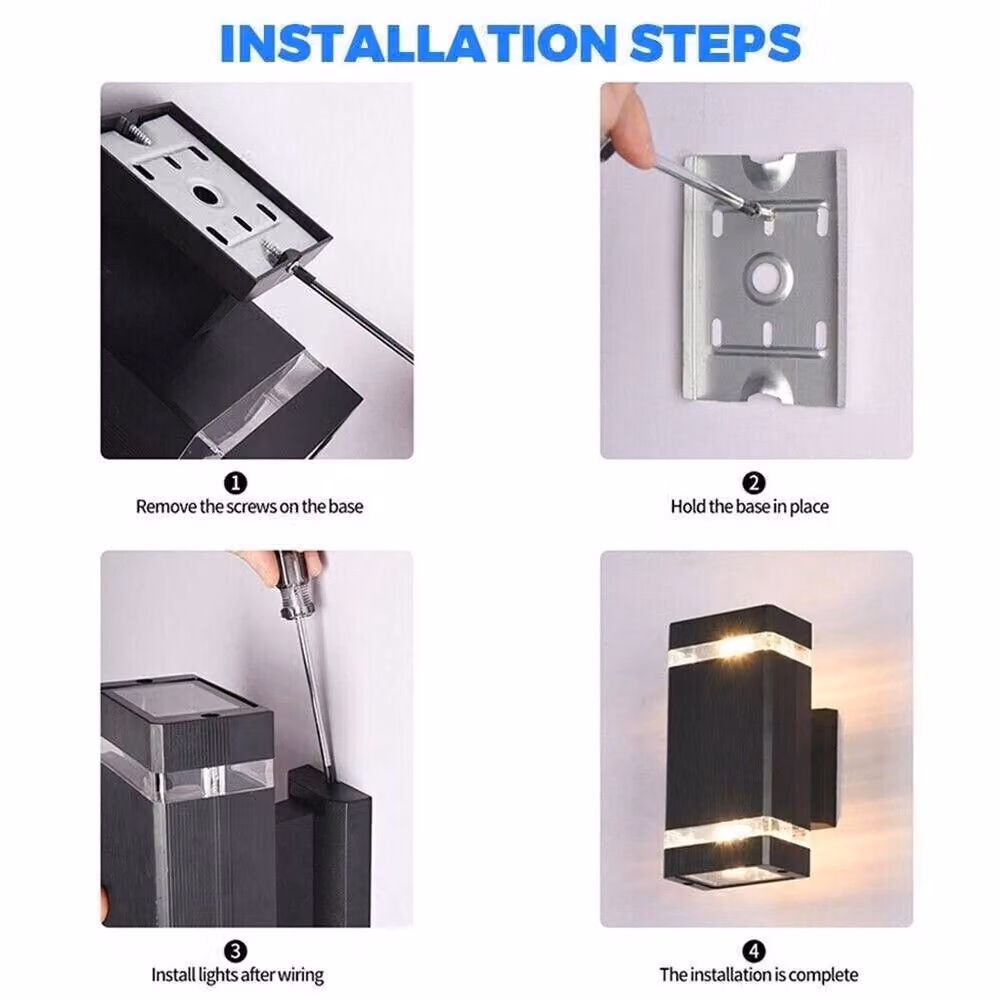 INSTALLATION STEPS

1
Remove the screws on the base

2
Hold the base in place

3
Install lights after wiring

4
The installation is complete