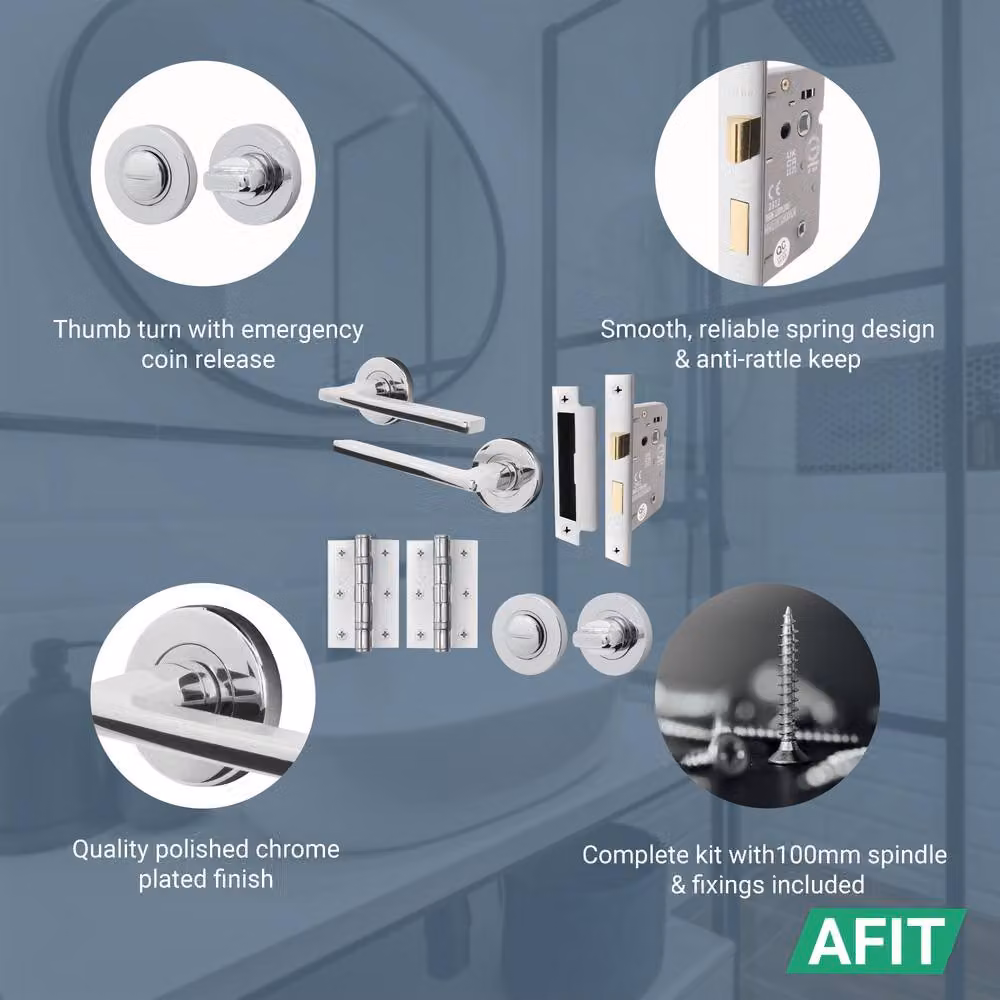 Thumb turn with emergency coin release

Smooth, reliable spring design & anti-rattle keep

Quality polished chrome plated finish

Complete kit with100mm spindle & fixings included

AFIT