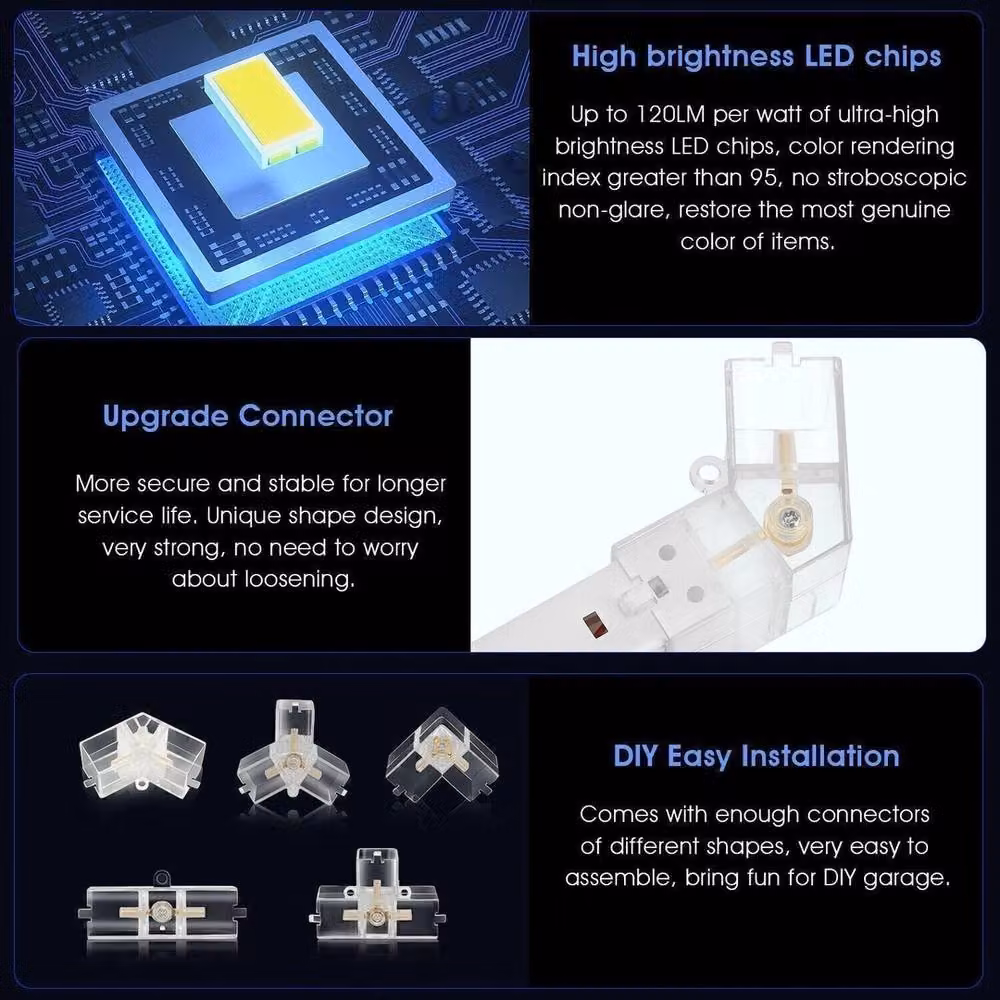 High brightness LED chips

Up to 120LM per watt of ultra-high brightness LED chips, color rendering index greater than 95, no stroboscopic non-glare, restore the most genuine color of items.

Upgrade Connector

More secure and stable for longer service life. Unique shape design, very strong, no need to worry about loosening.

DIY Easy Installation

Comes with enough connectors of different shapes, very easy to assemble, bring fun for DIY garage.