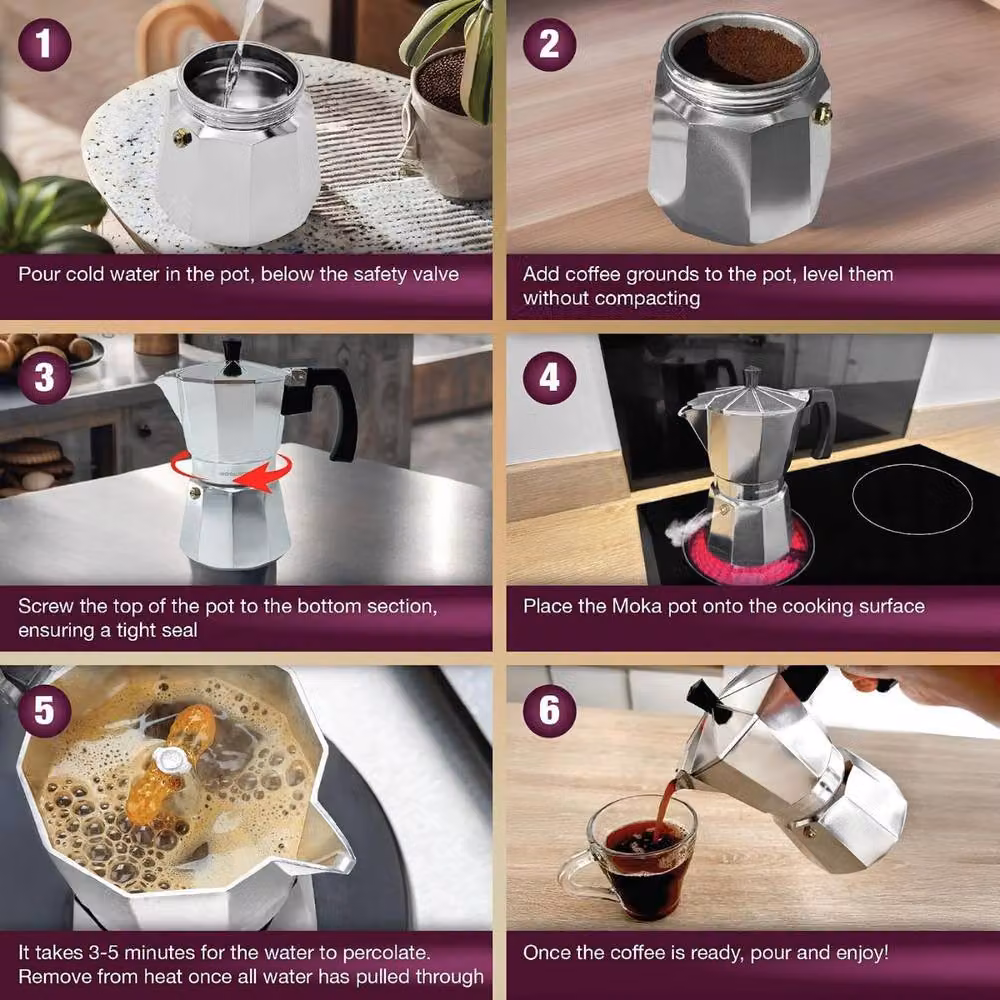 1

Pour cold water in the pot, below the safety valve

2

Add coffee grounds to the pot, level them without compacting

3

Screw the top of the pot to the bottom section, ensuring a tight seal

4

Place the Moka pot onto the cooking surface

5

It takes 3-5 minutes for the water to percolate. Remove from heat once all water has pulled through

6

Once the coffee is ready, pour and enjoy!