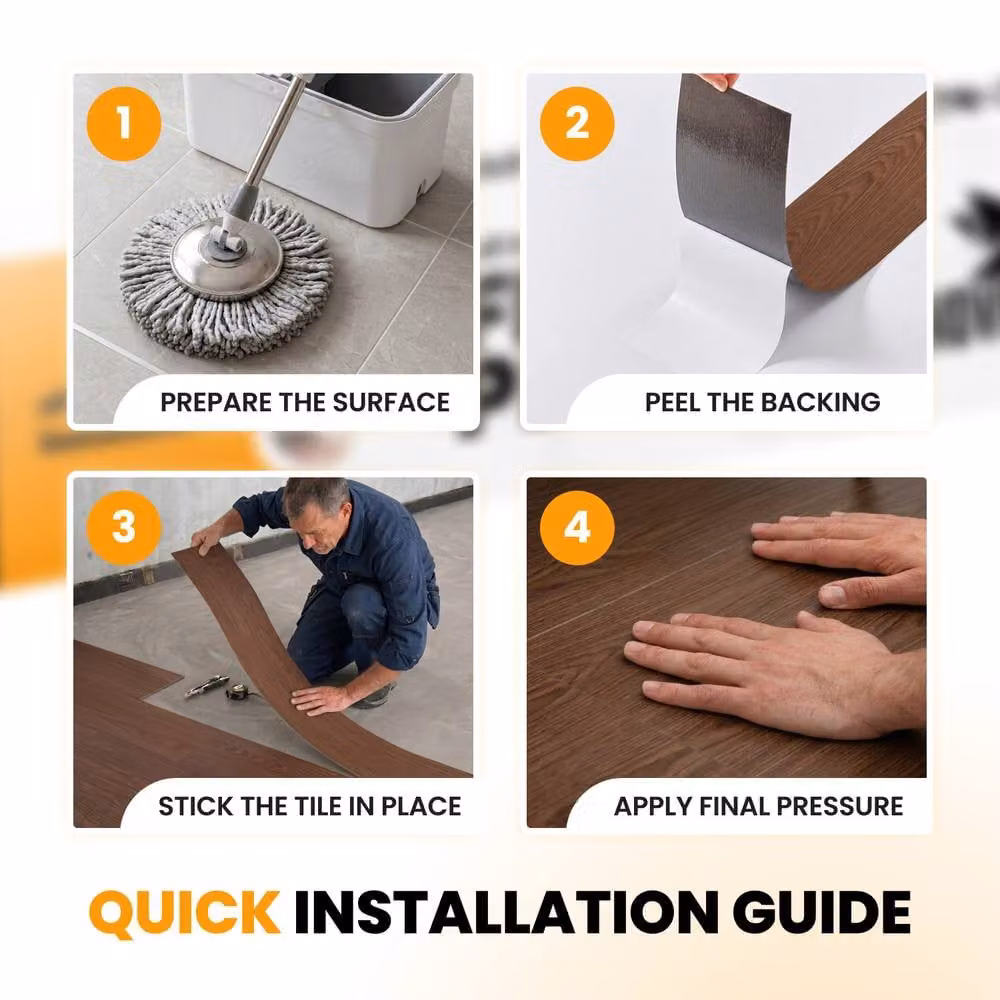 1

PREPARE THE SURFACE

2

PEEL THE BACKING

3

STICK THE TILE IN PLACE

4

APPLY FINAL PRESSURE

QUICK INSTALLATION GUIDE