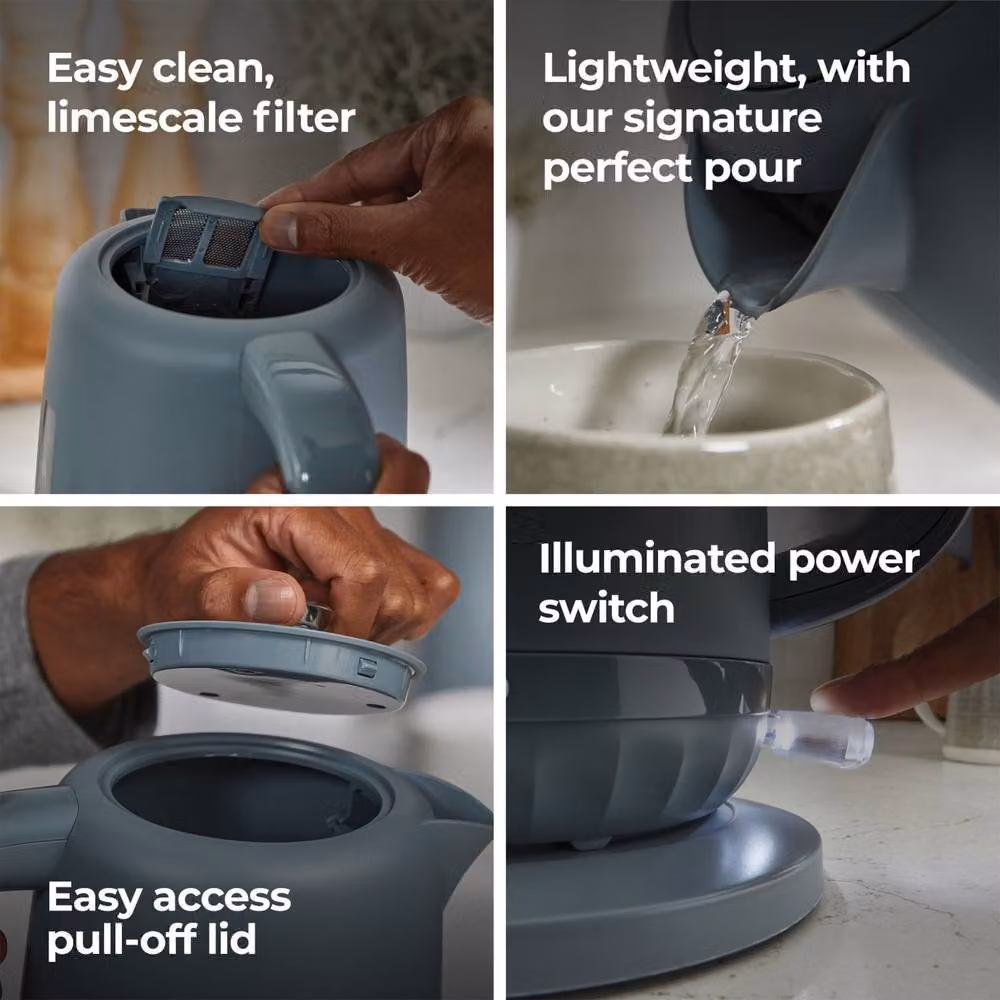 Easy clean, limescale filter

Lightweight, with our signature perfect pour

Easy access pull-off lid

Illuminated power switch