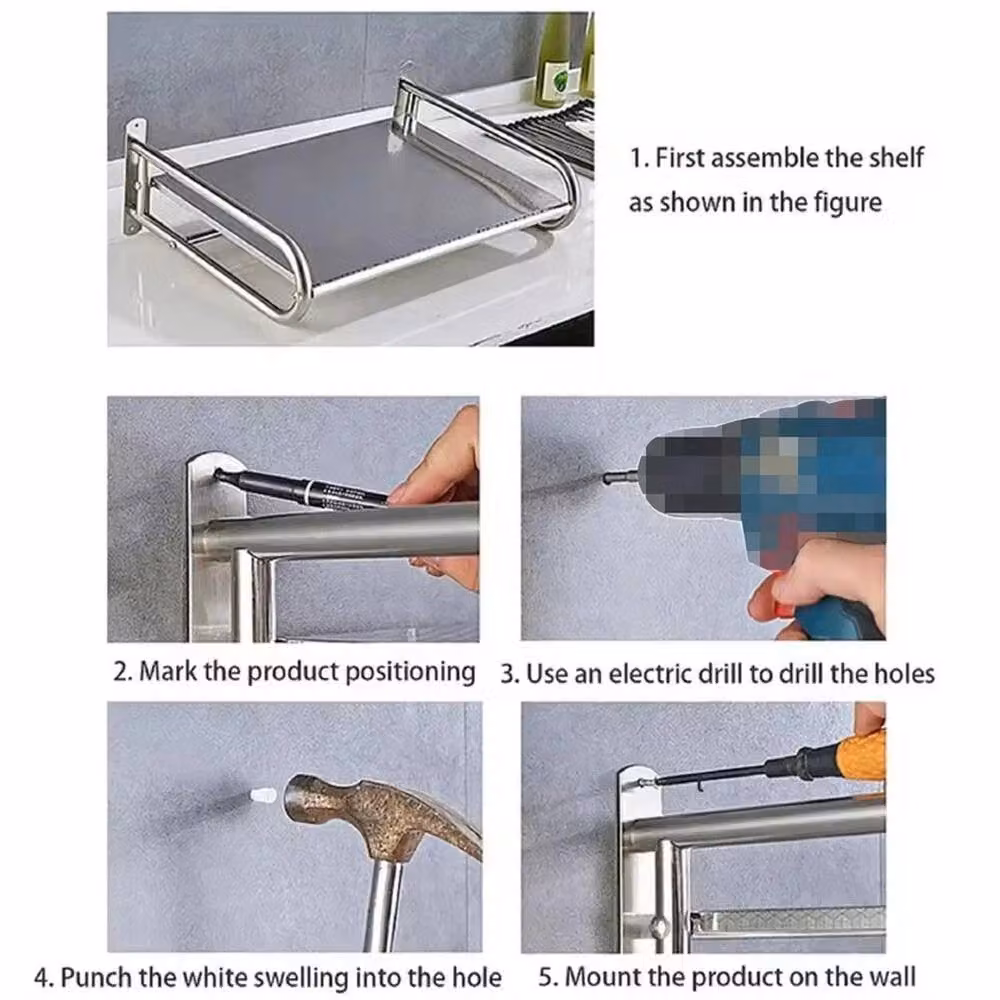 1. First assemble the shelf as shown in the figure

2. Mark the product positioning

3. Use an electric drill to drill the holes

4. Punch the white swelling into the hole

5. Mount the product on the wall