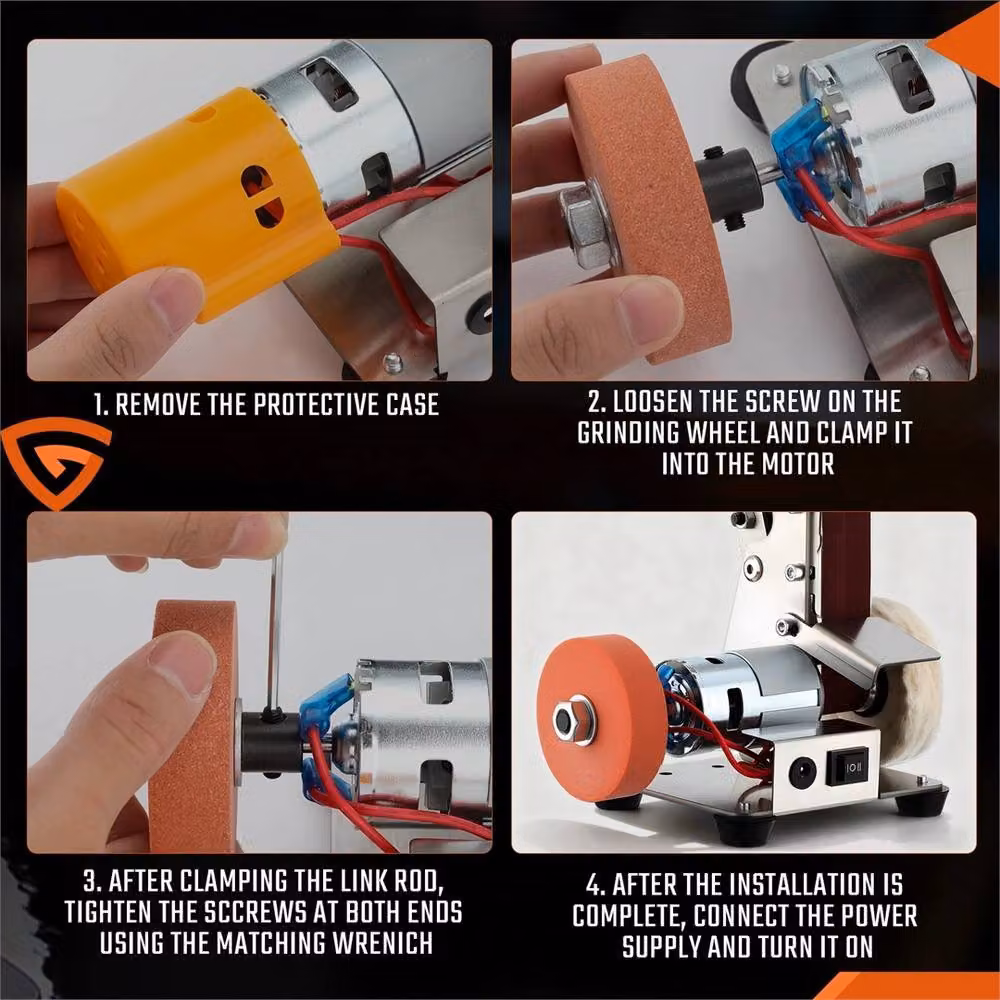 1. REMOVE THE PROTECTIVE CASE

2. LOOSEN THE SCREW ON THE GRINDING WHEEL AND CLAMP IT INTO THE MOTOR

3. AFTER CLAMPING THE LINK ROD, TIGHTEN THE SCCREWS AT BOTH ENDS USING THE MATCHING WRENICH

4. AFTER THE INSTALLATION IS COMPLETE, CONNECT THE POWER SUPPLY AND TURN IT ON