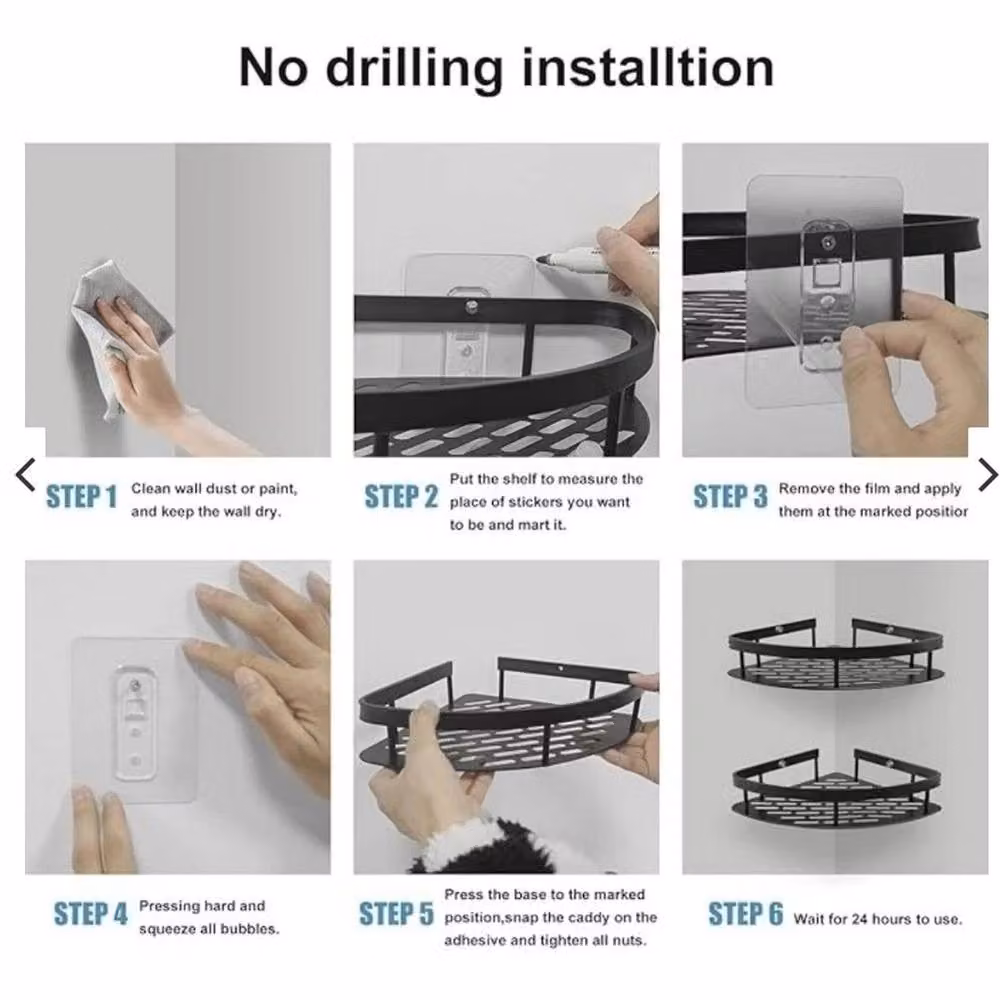 No drilling installtion

STEP 1 Clean wall dust or paint, and keep the wall dry.

STEP 2 Put the shelf to measure the place of stickers you want to be and mart it.

STEP 3 Remove the film and apply them at the marked positior

STEP 4 Pressing hard and squeeze all bubbles.

STEP 5 Press the base to the marked position,snap the caddy on the adhesive and tighten all nuts.

STEP 6 Wait for 24 hours to use.