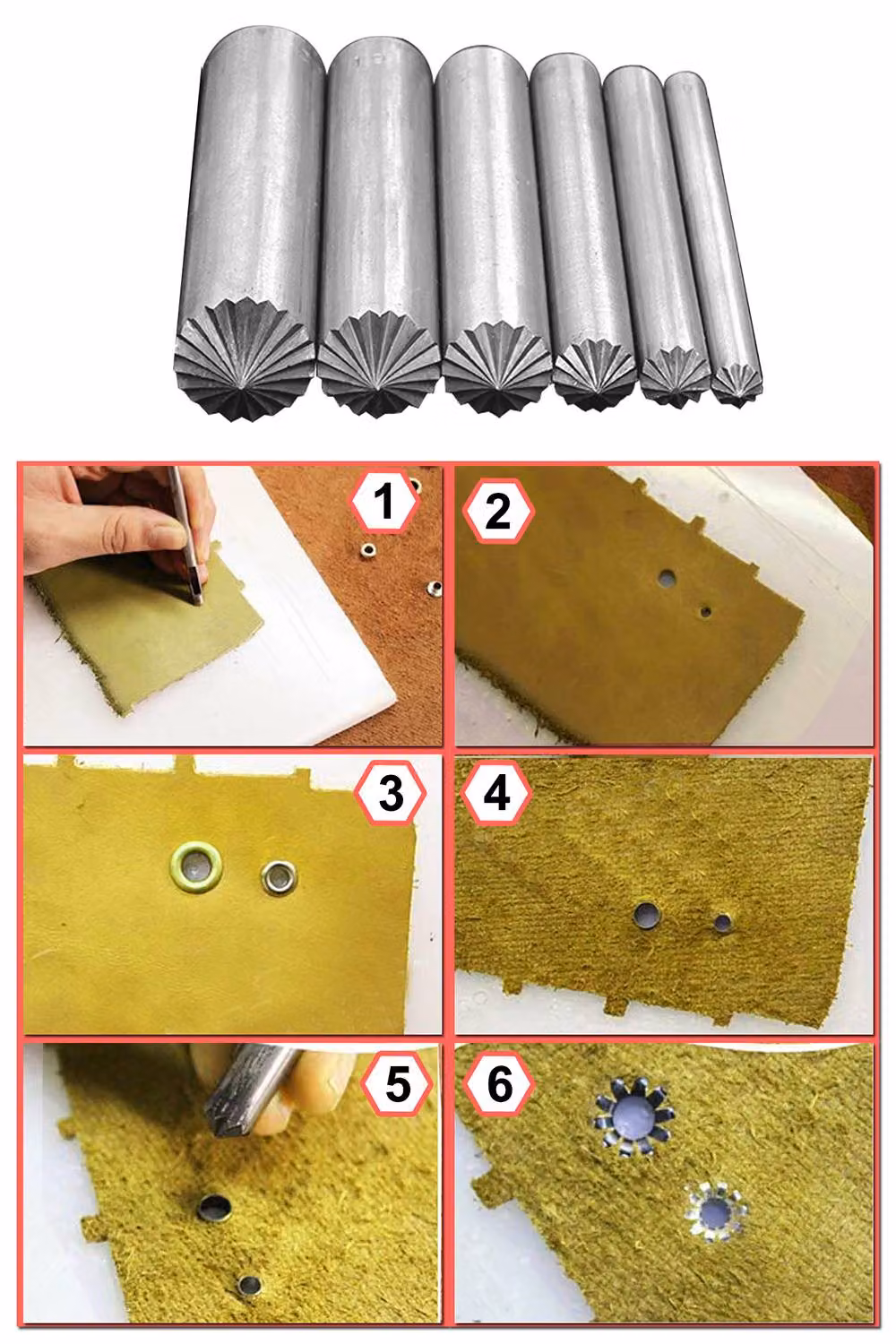 1
2
3
4
5
6