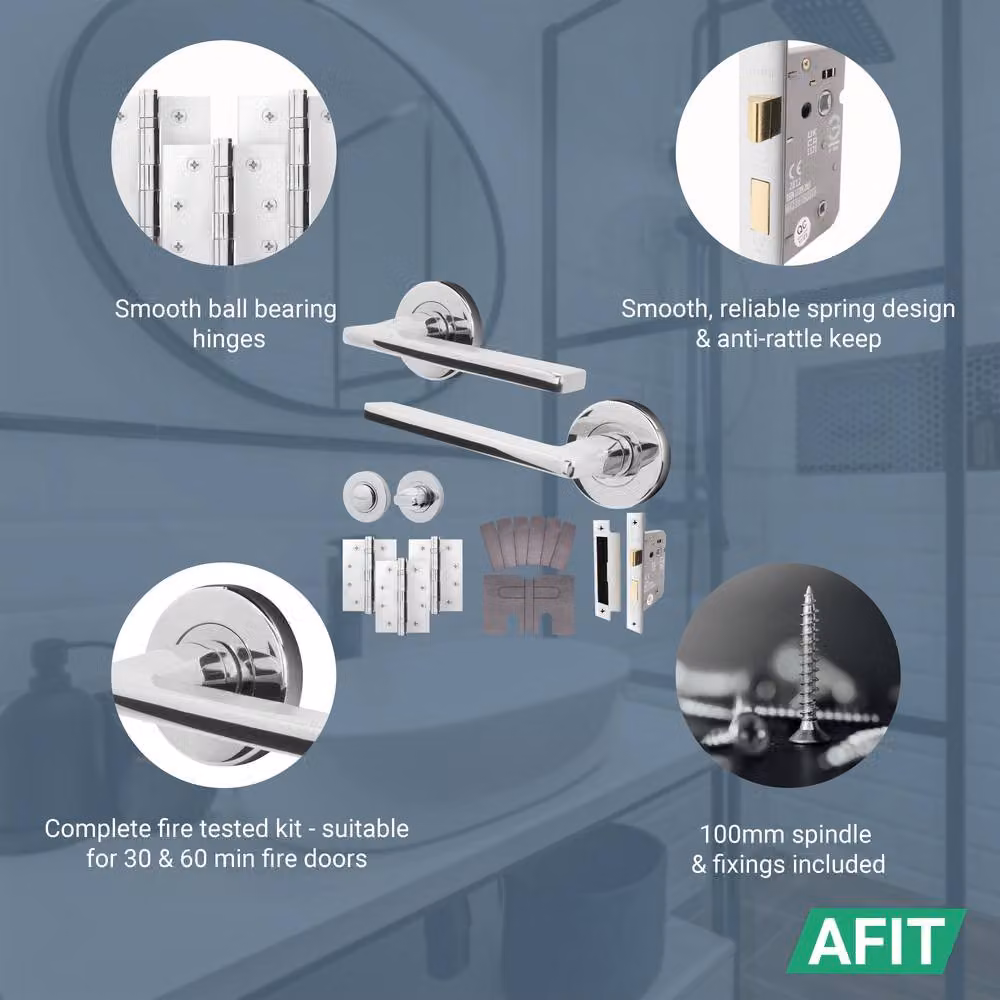 Smooth ball bearing hinges

Smooth, reliable spring design & anti-rattle keep

Complete fire tested kit - suitable for 30 & 60 min fire doors

100mm spindle & fixings included

AFIT