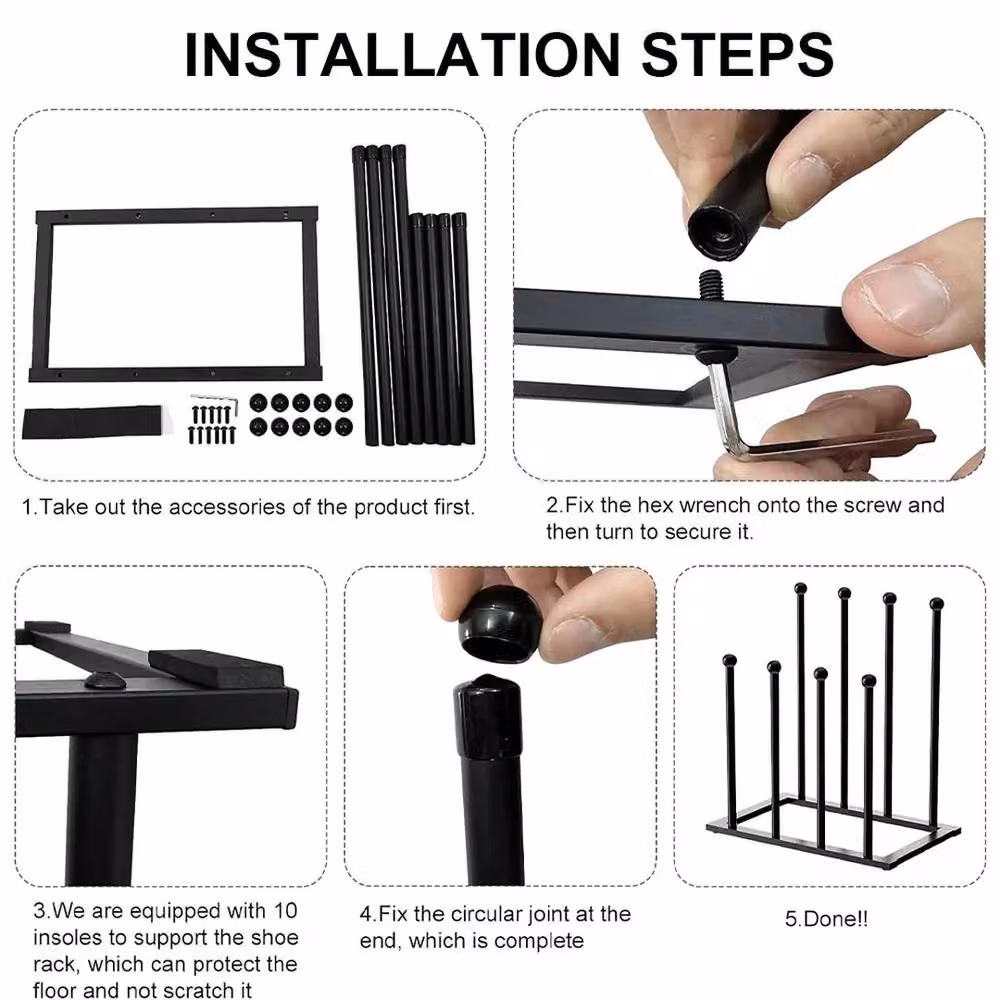 INSTALLATION STEPS

1.Take out the accessories of the product first.

2.Fix the hex wrench onto the screw and then turn to secure it.

3.We are equipped with 10 insoles to support the shoe rack, which can protect the floor and not scratch it

4.Fix the circular joint at the end, which is complete

5.Done!!