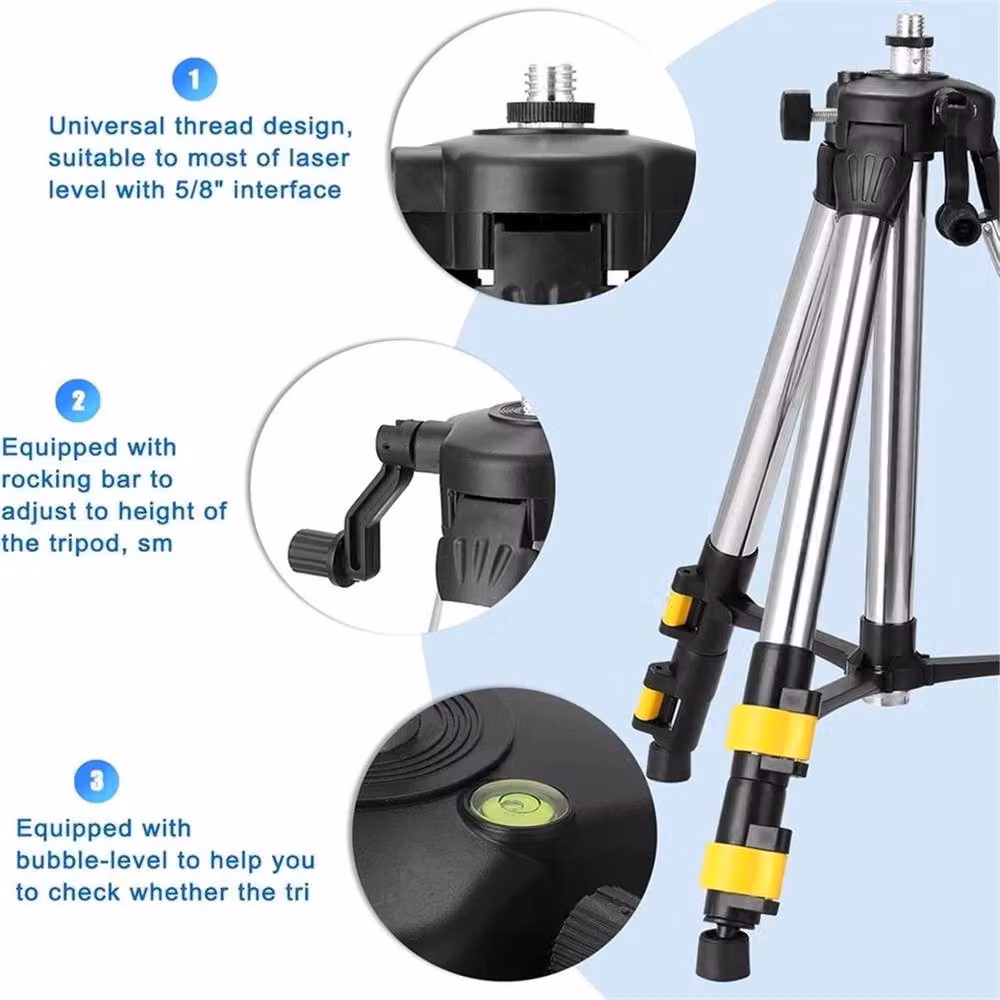 1

Universal thread design, suitable to most of laser level with 5/8" interface

2

Equipped with rocking bar to adjust to height of the tripod, sm

3

Equipped with bubble-level to help you to check whether the tri