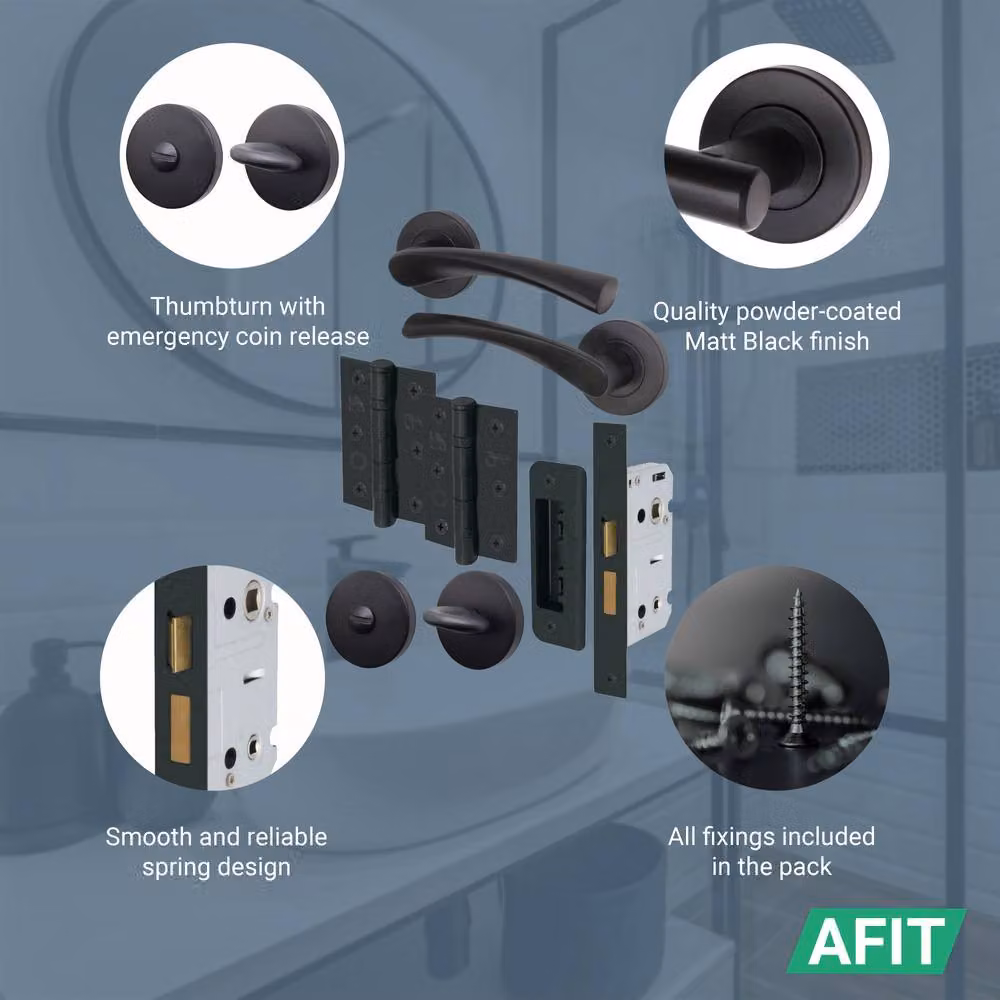 Thumbturn with emergency coin release

Quality powder-coated Matt Black finish

Smooth and reliable spring design

All fixings included in the pack

AFIT